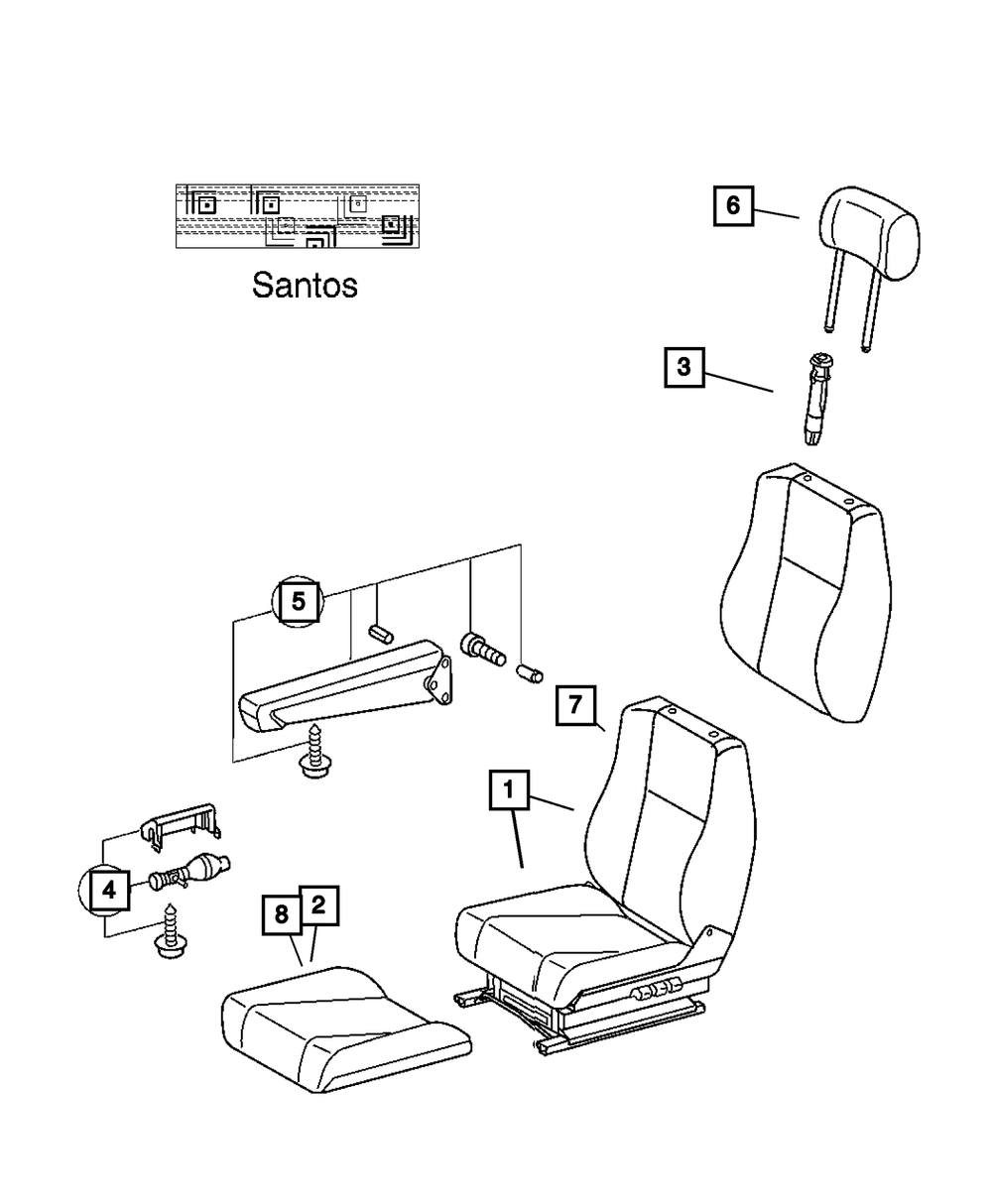 Santos

6

3

5

7

1

4

8

2