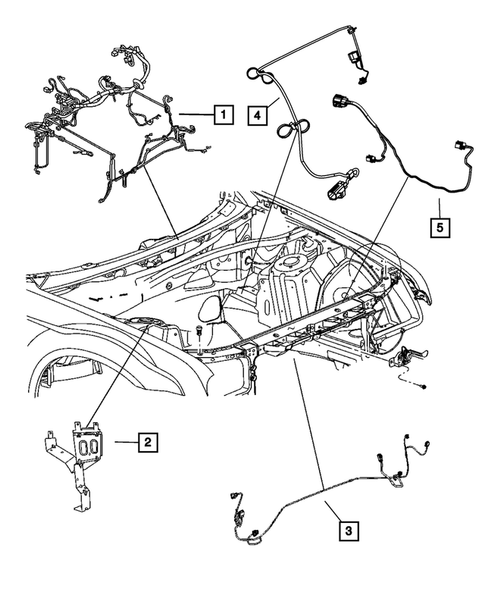 1
4
5
2
3