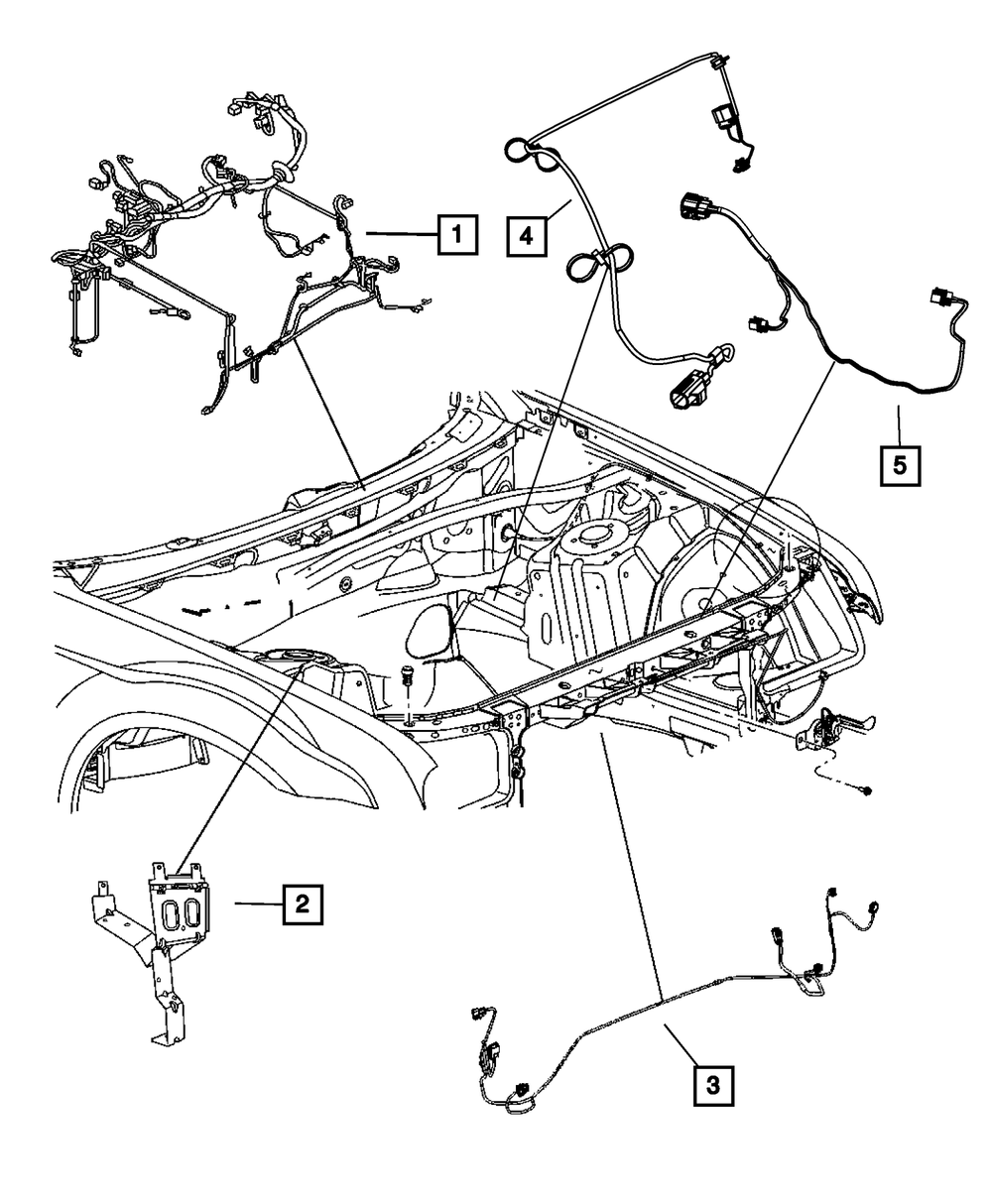 1
4
5
2
3