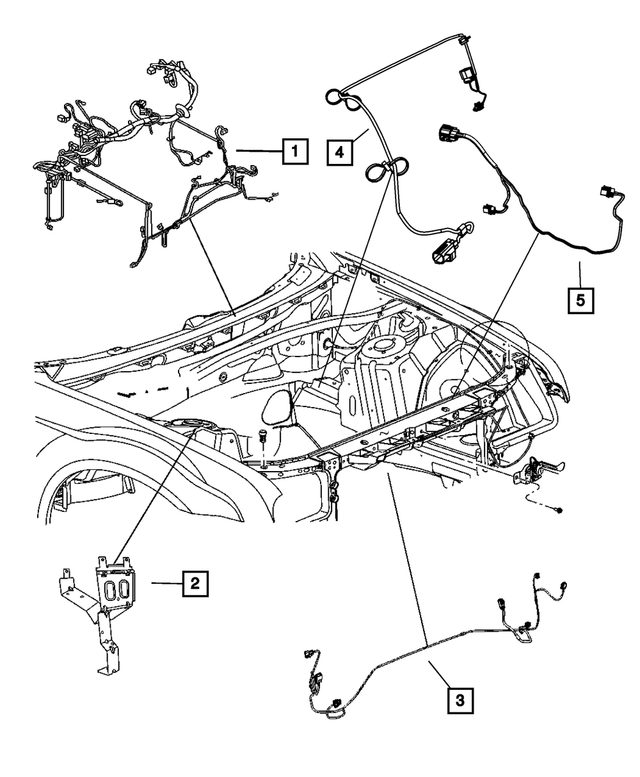 1
4
5
2
3