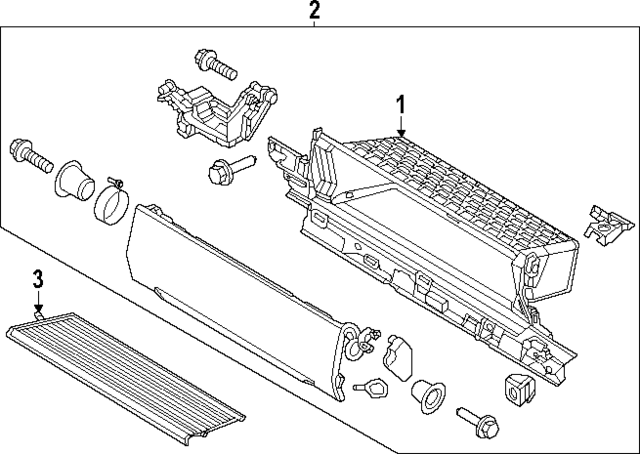 2
1
3