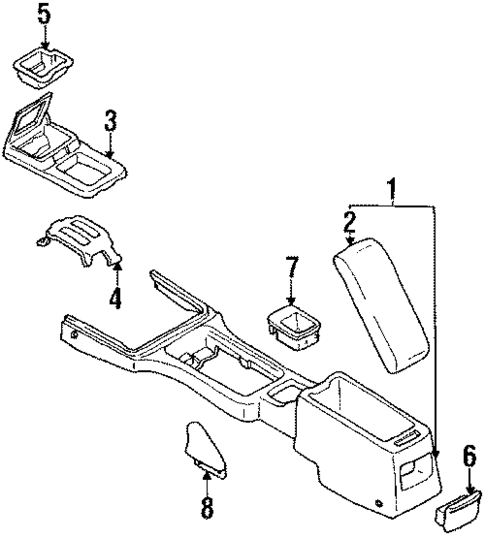 5
3
1
2
4
7
6
8