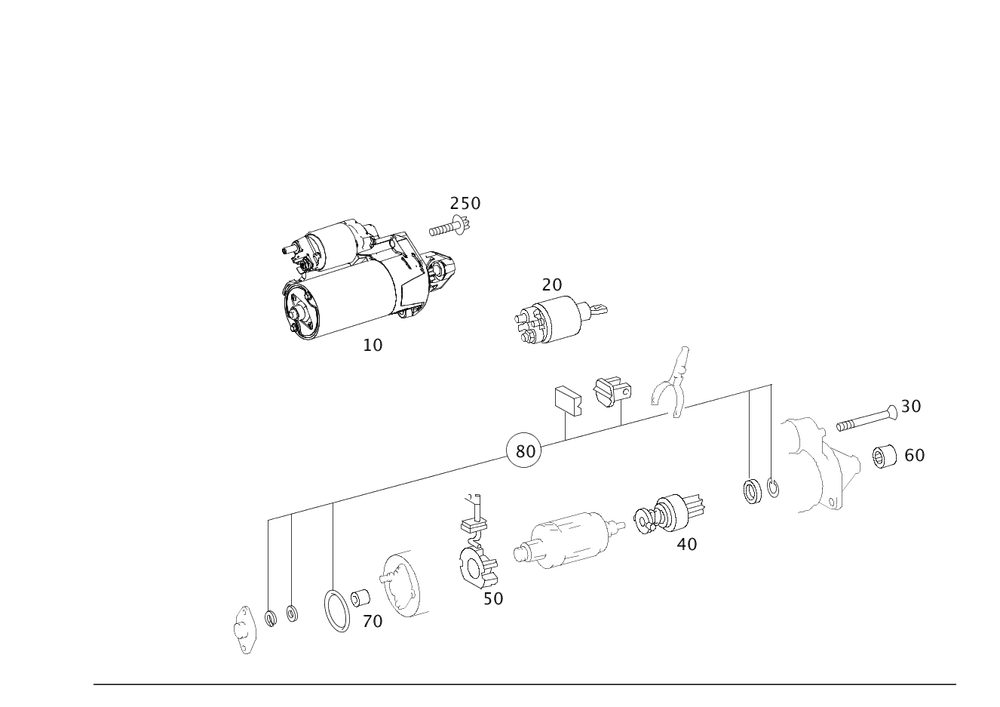 250
20
10
30
80
60
40
50
70