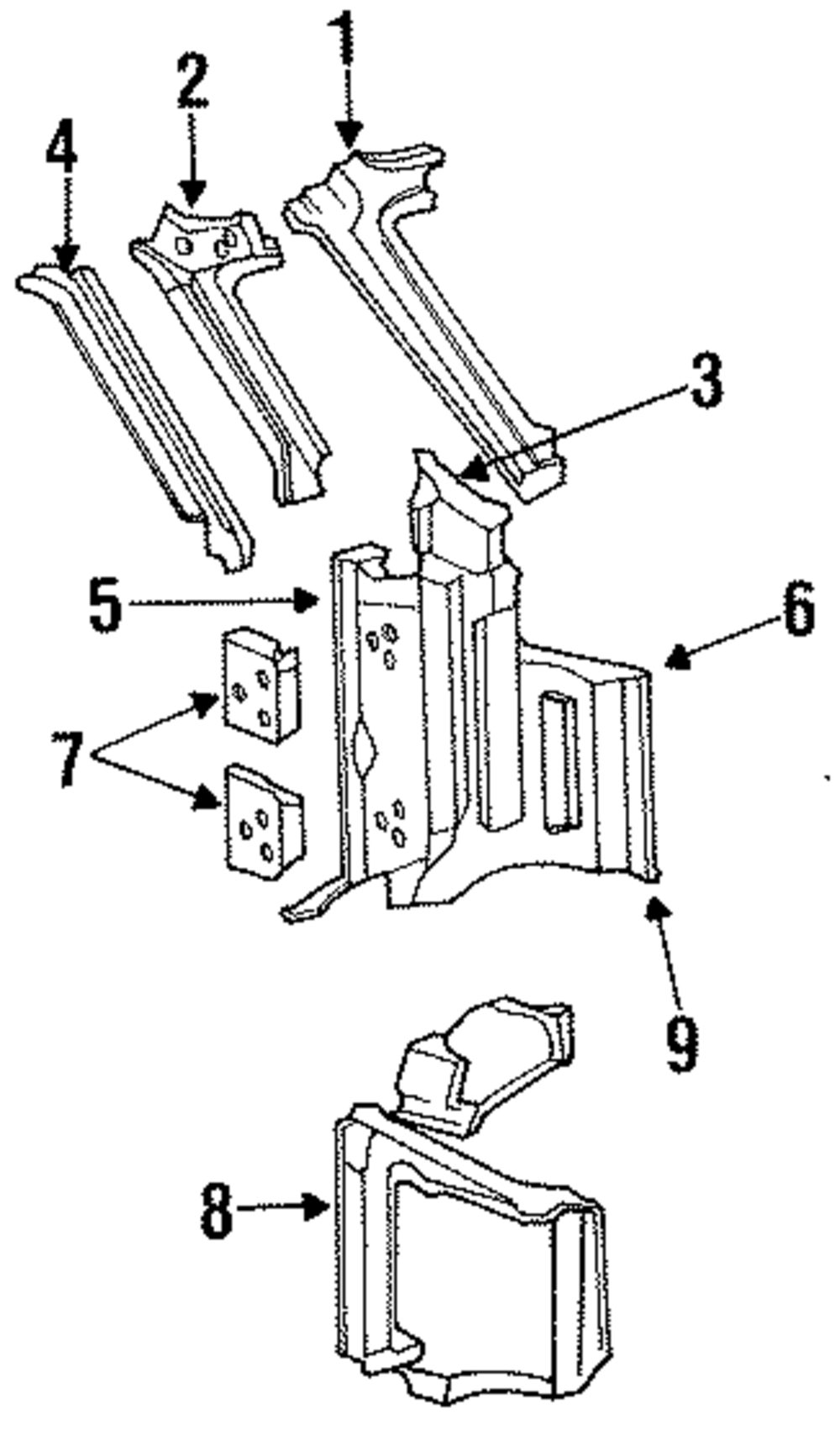 1
2
4
3
5
6
7
9
8