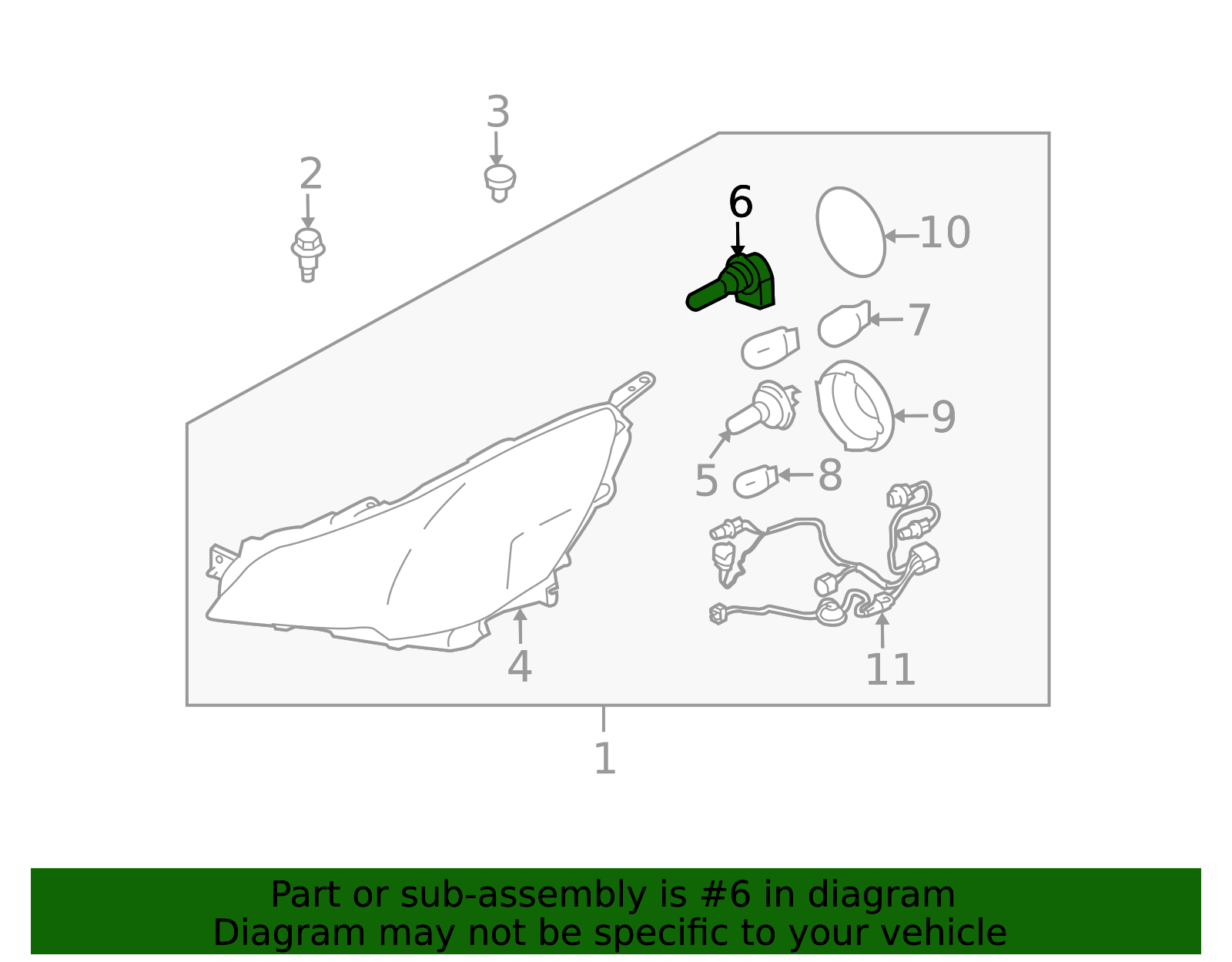 3
2
6
10
7
9
5
8
4
11
1

Part or sub-assembly is #6 in diagram
Diagram may not be specific to your vehicle