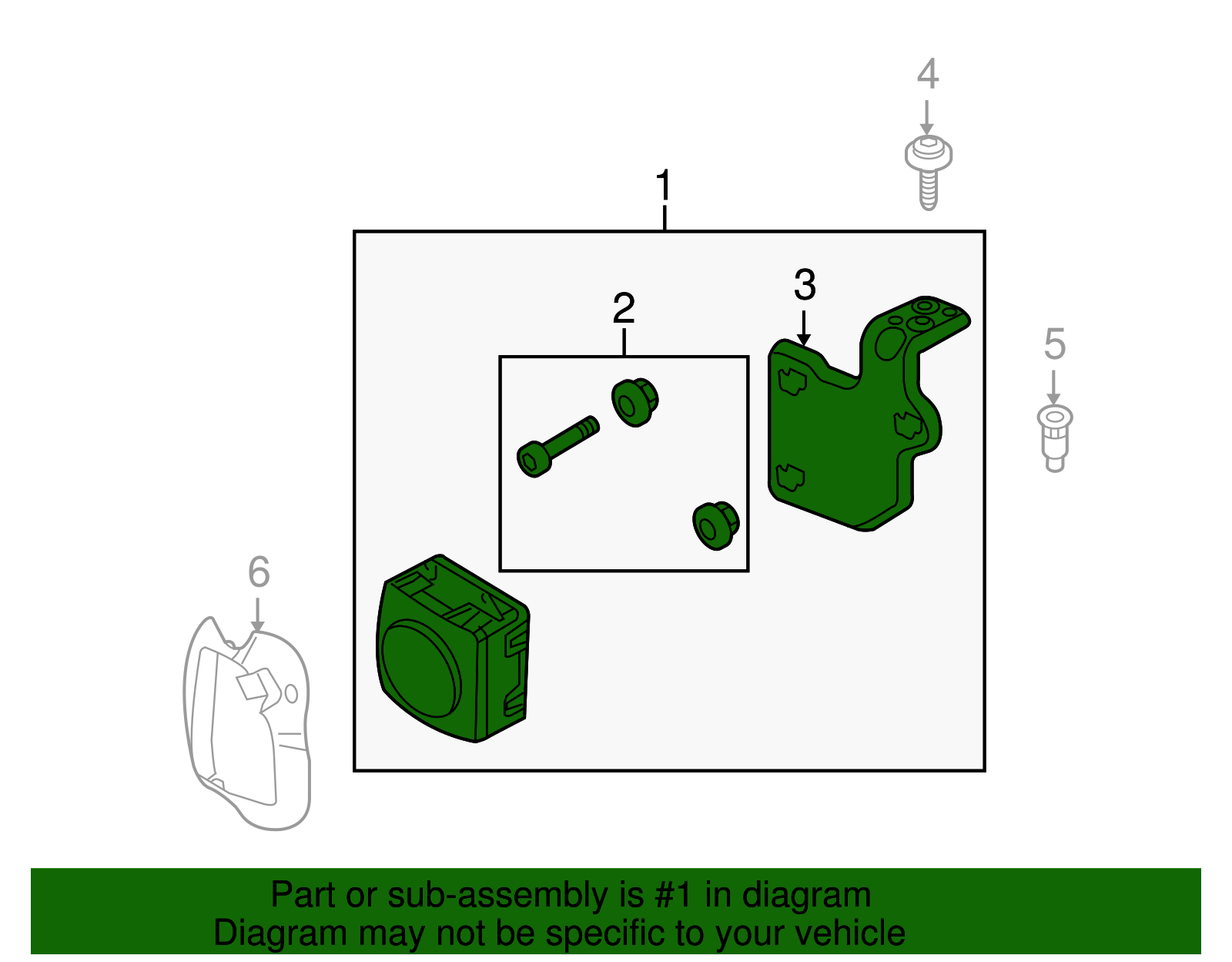 4

1

3

2

5

6

Part or sub-assembly is #1 in diagram
Diagram may not be specific to your vehicle