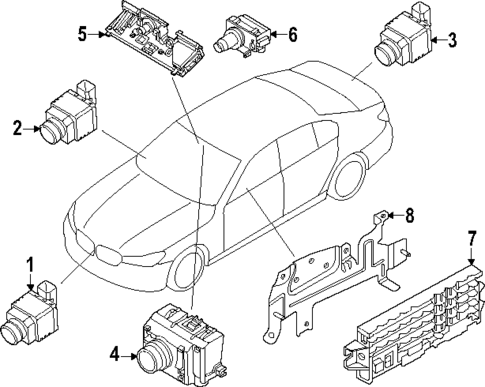 5
6
3
2
8
7
1
4