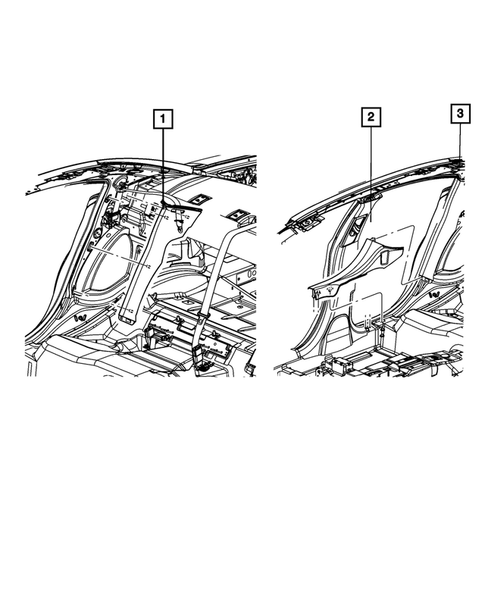 1

2

3