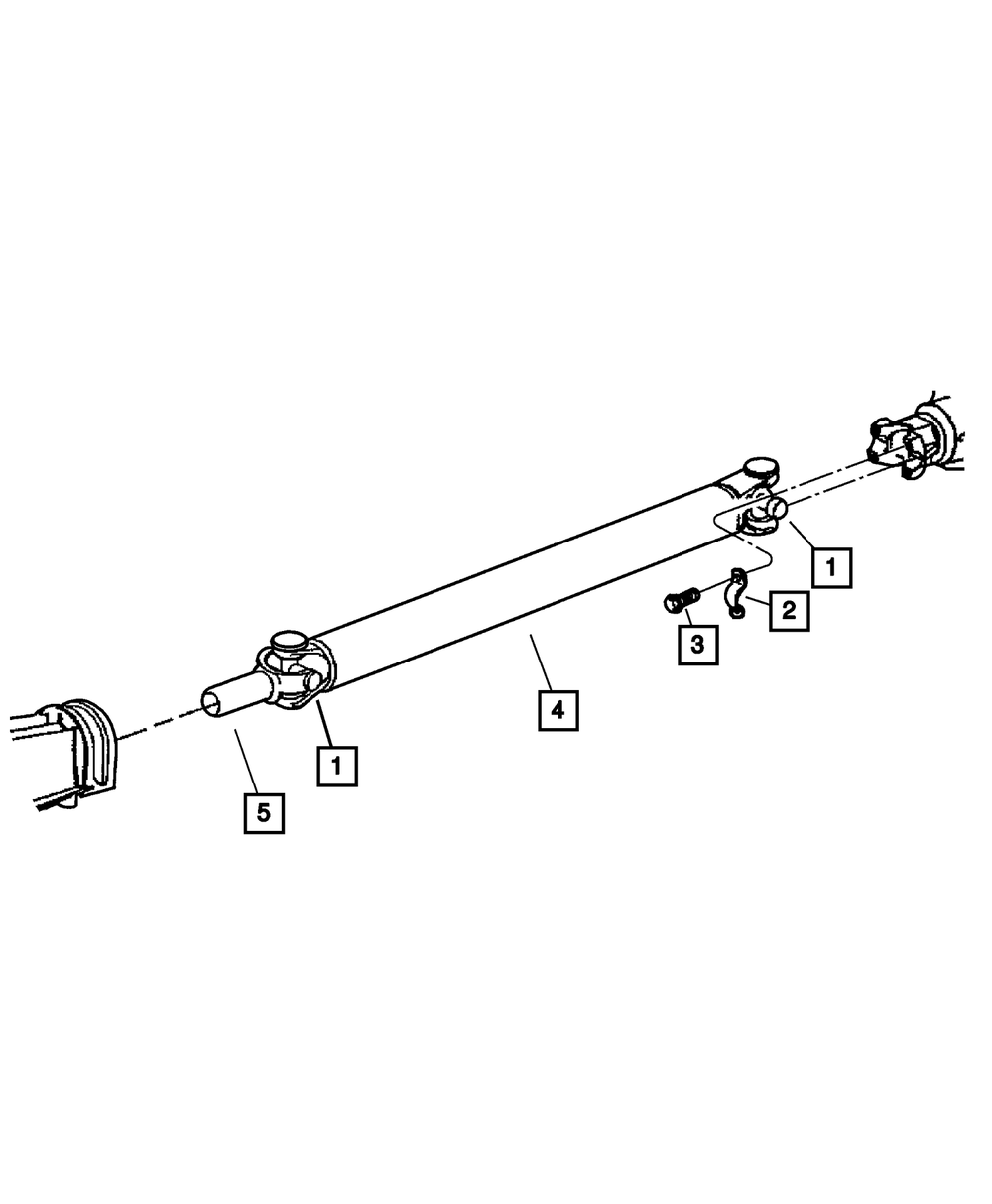 1
2
3
4
1
5