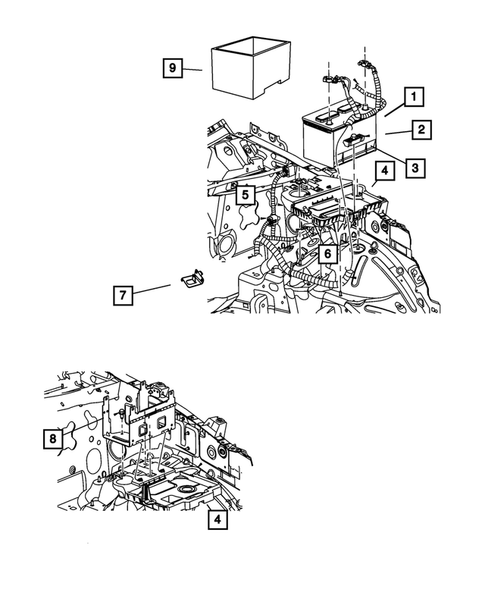 9
1
2
3
4
5
6
7
8
4