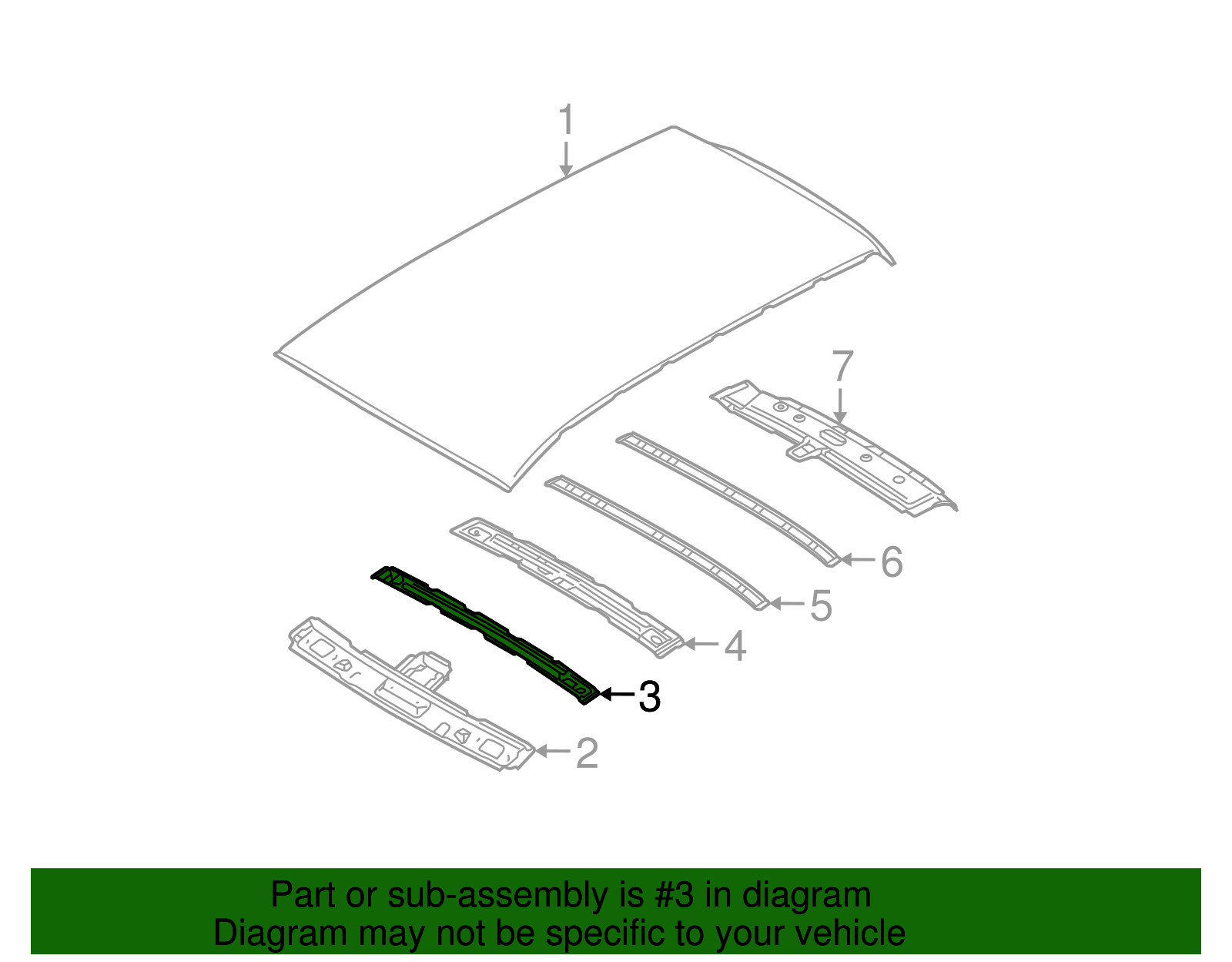 1

7

6

5

4

3

2

Part or sub-assembly is #3 in diagram
Diagram may not be specific to your vehicle