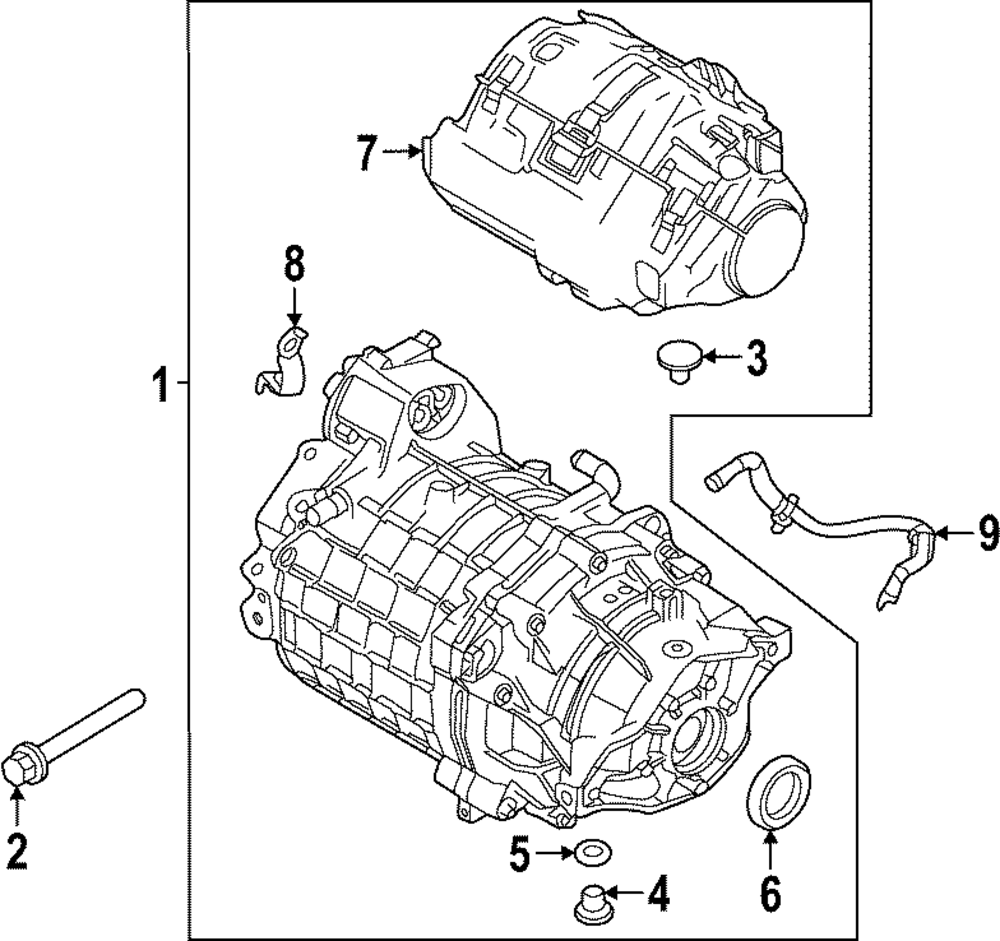 7
8
3
1
9
2
5
4
6