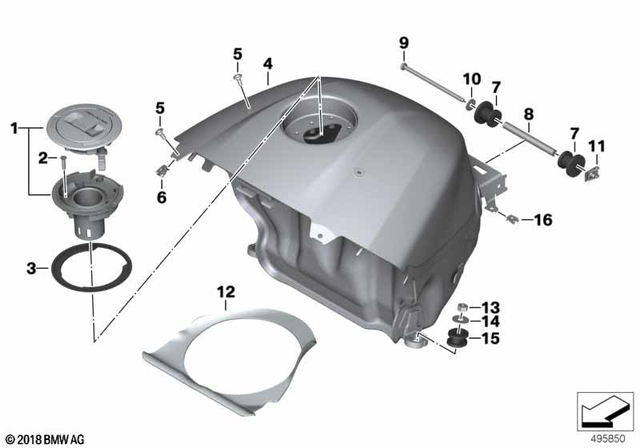 9
5
4
10
7
5
8
1
7
11
2
6
16
3
12
13
14
15
© 2018 BMW AG
495850