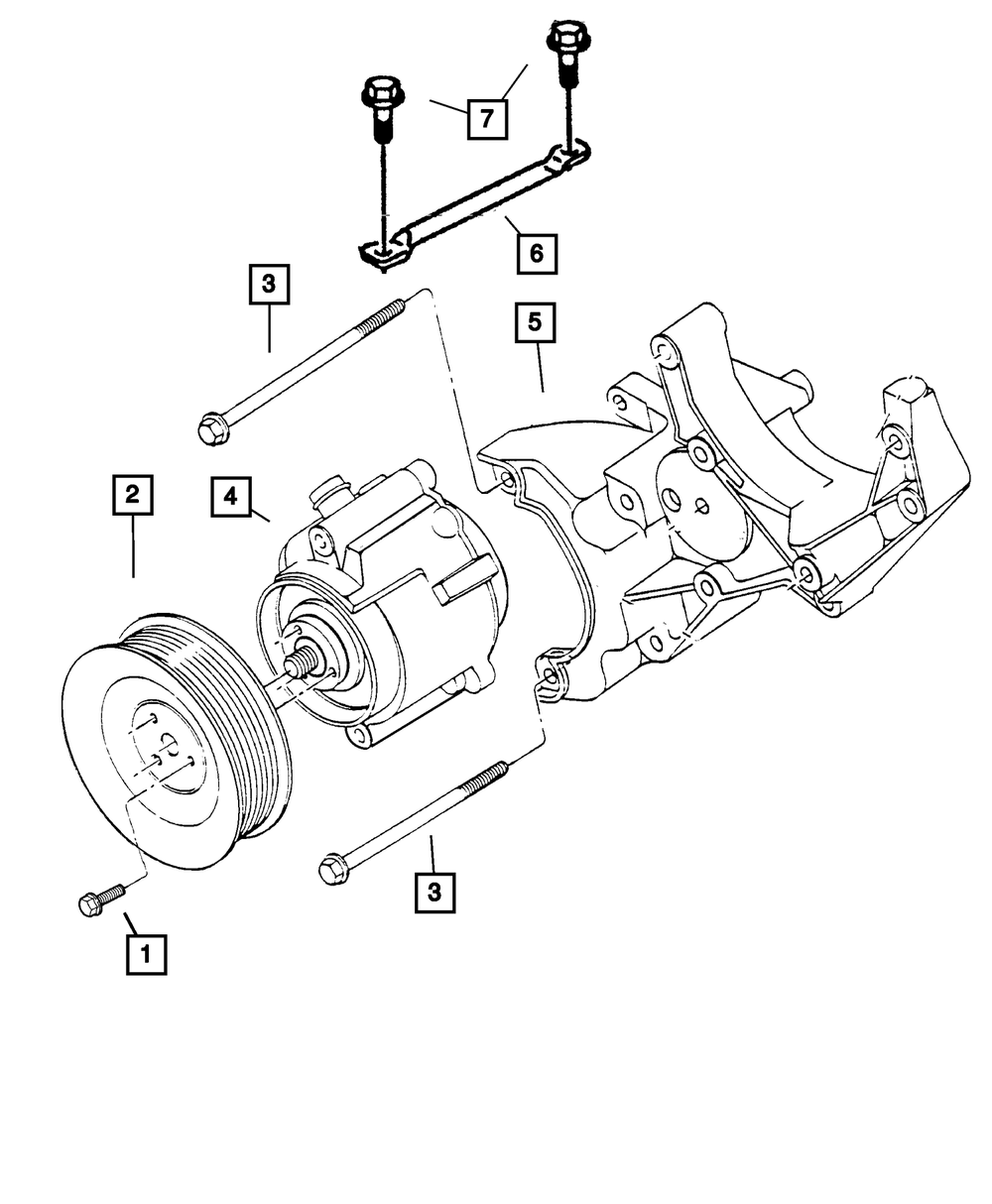 7
6
3
5
2
4
3
1