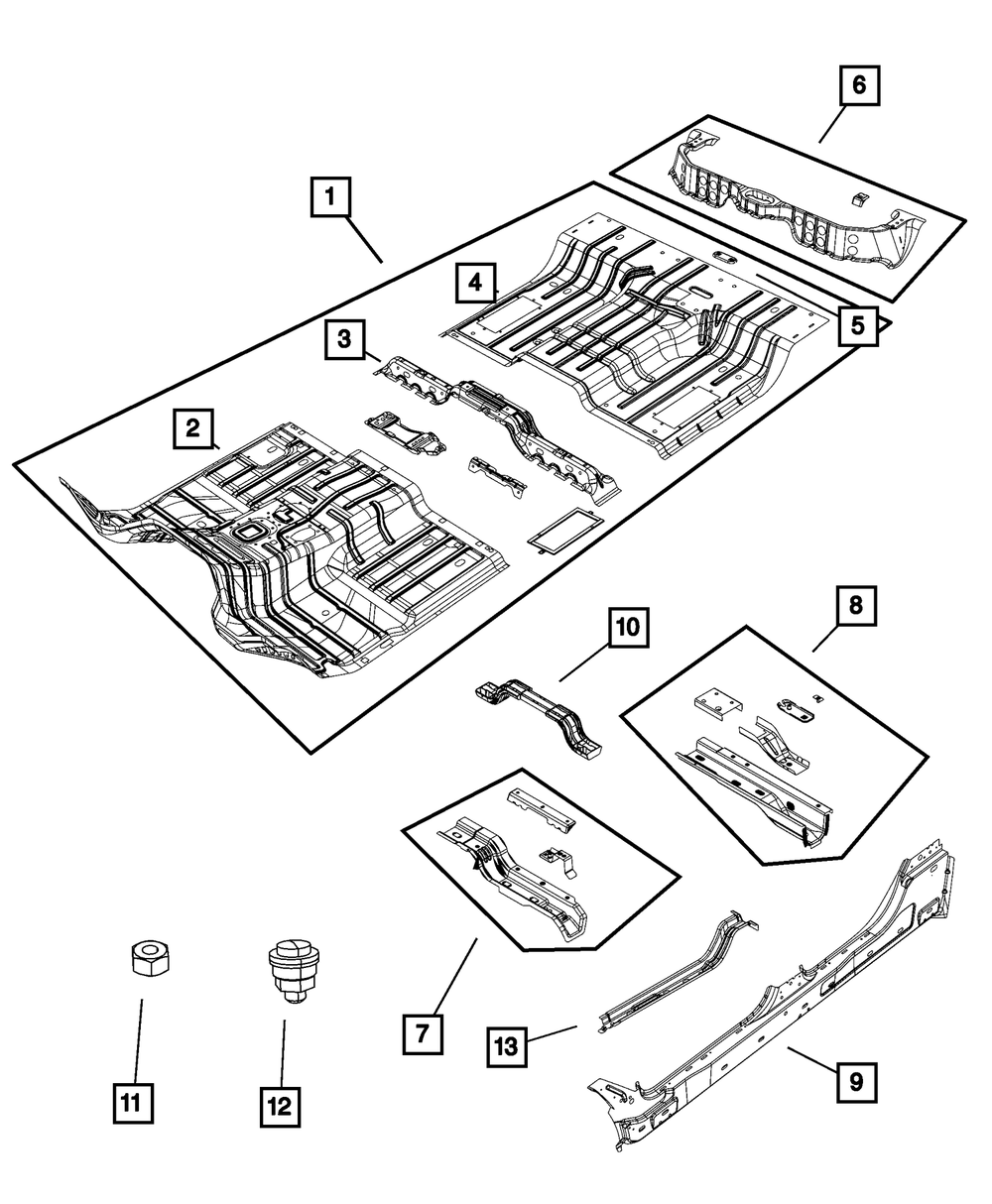 6
1
4
5
3
2
10
8
7
13
9
11
12