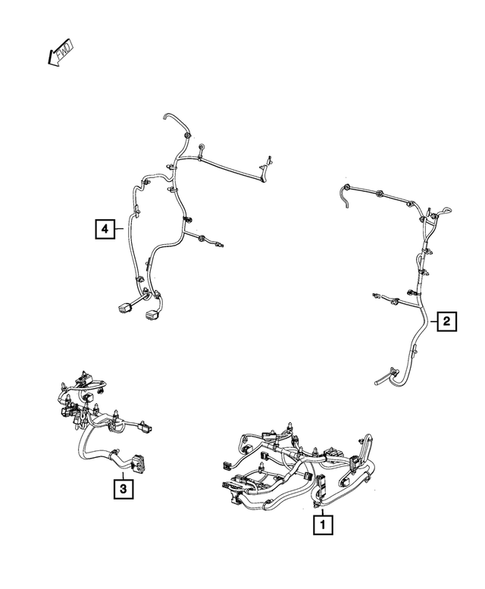 FWD

4

2

3

1