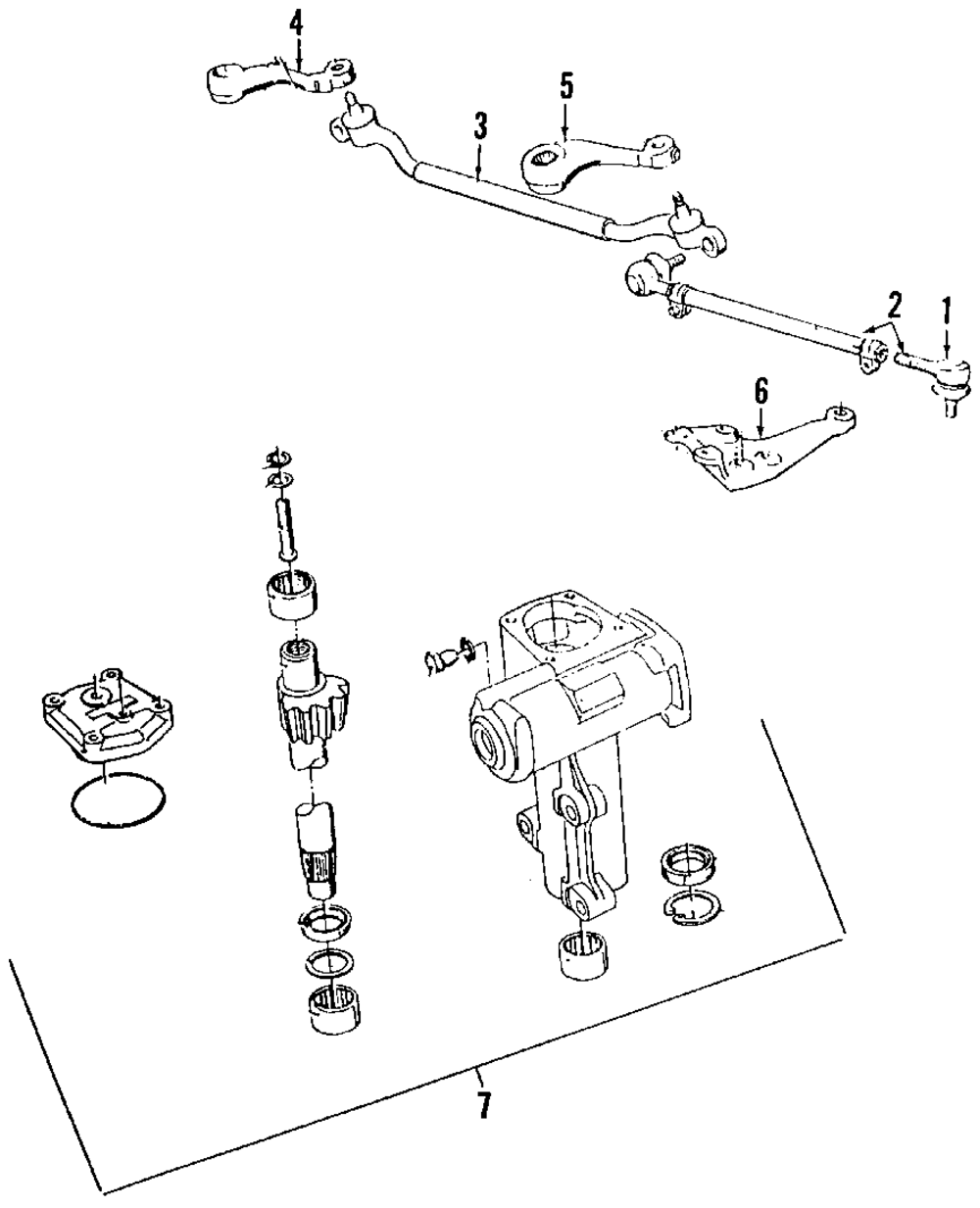 4
5
3
2
1
6
7