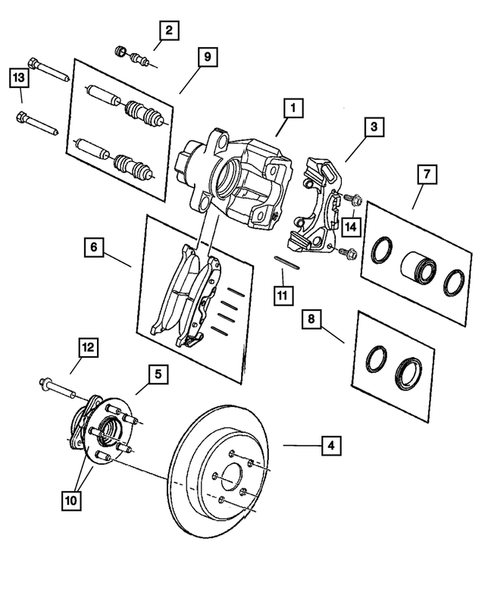 2
9
13
1
3
7
14
6
11
8
12
5
4
10