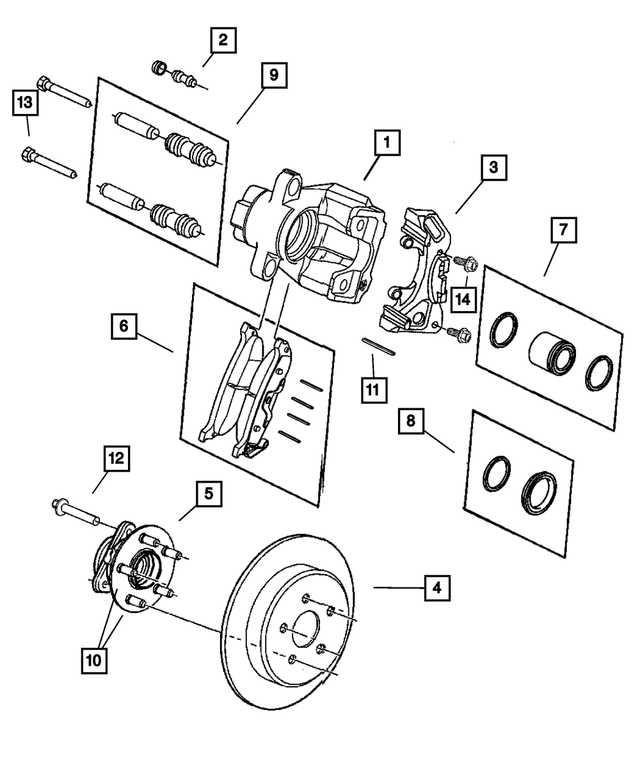 2
9
13
1
3
7
14
6
11
8
12
5
4
10