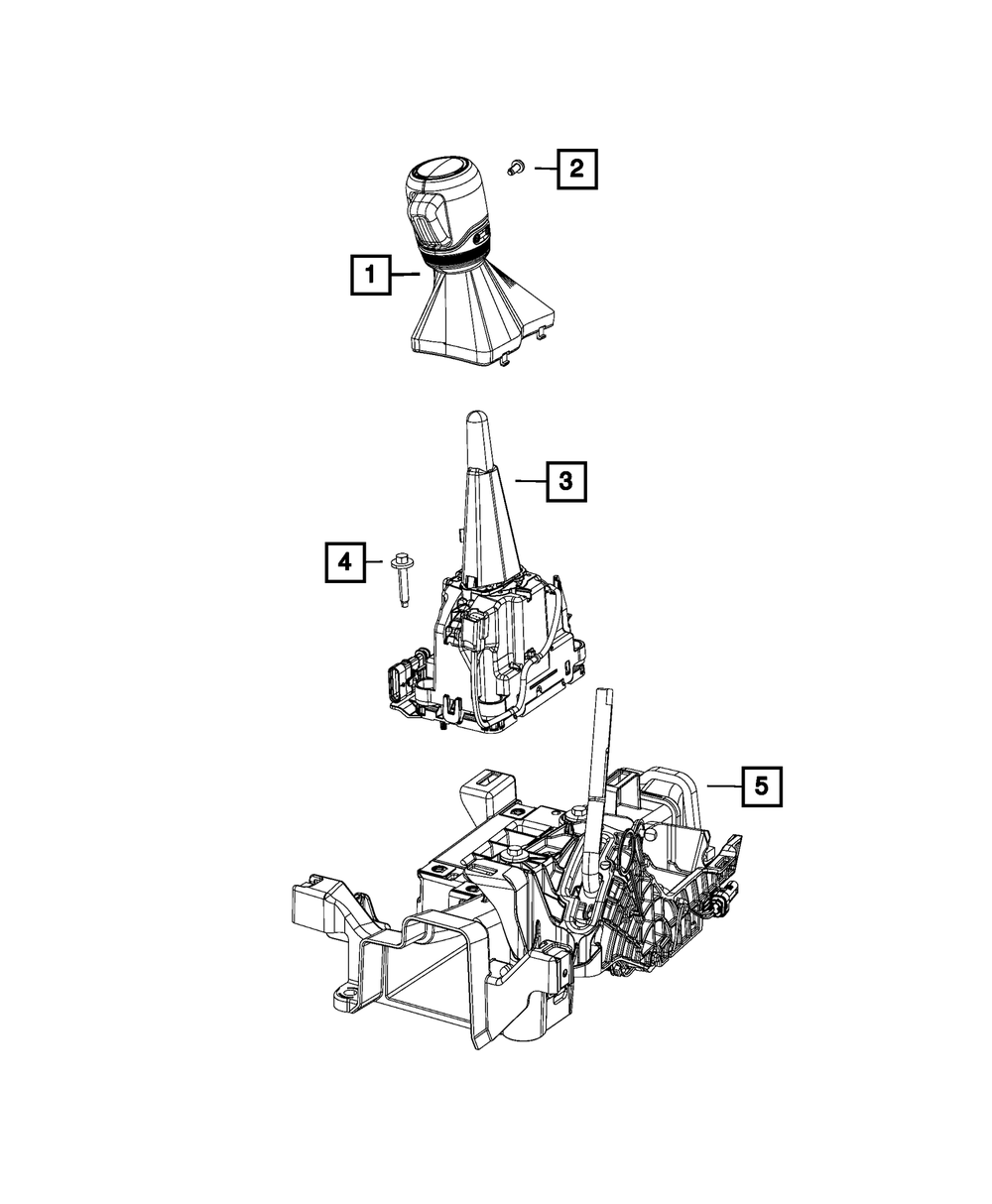 2
1
3
4
5