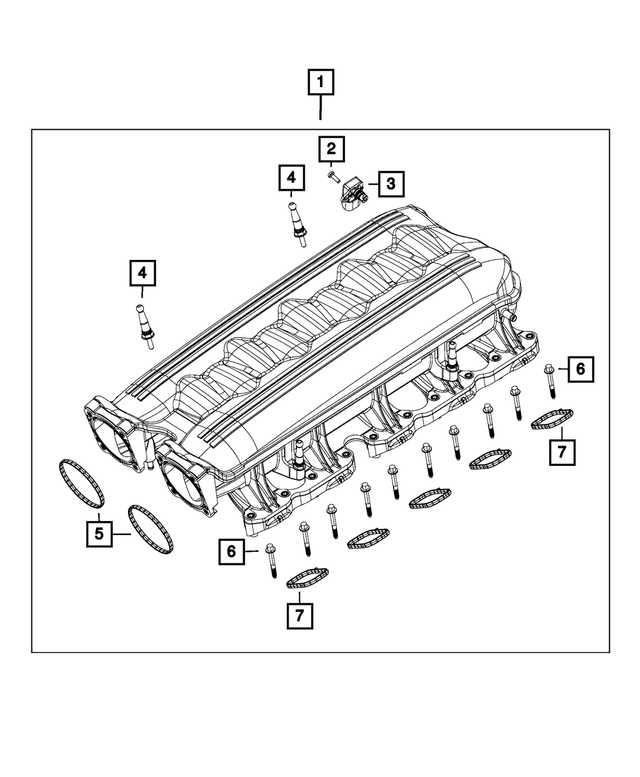 1
2
3
4
4
6
7
5
6
7