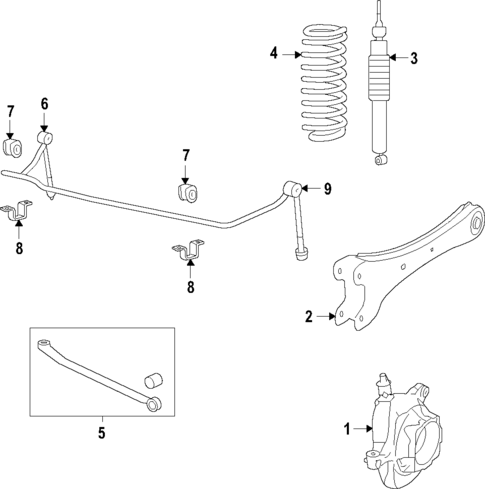 4
3
7
6
7
9
8
8
2
5
1