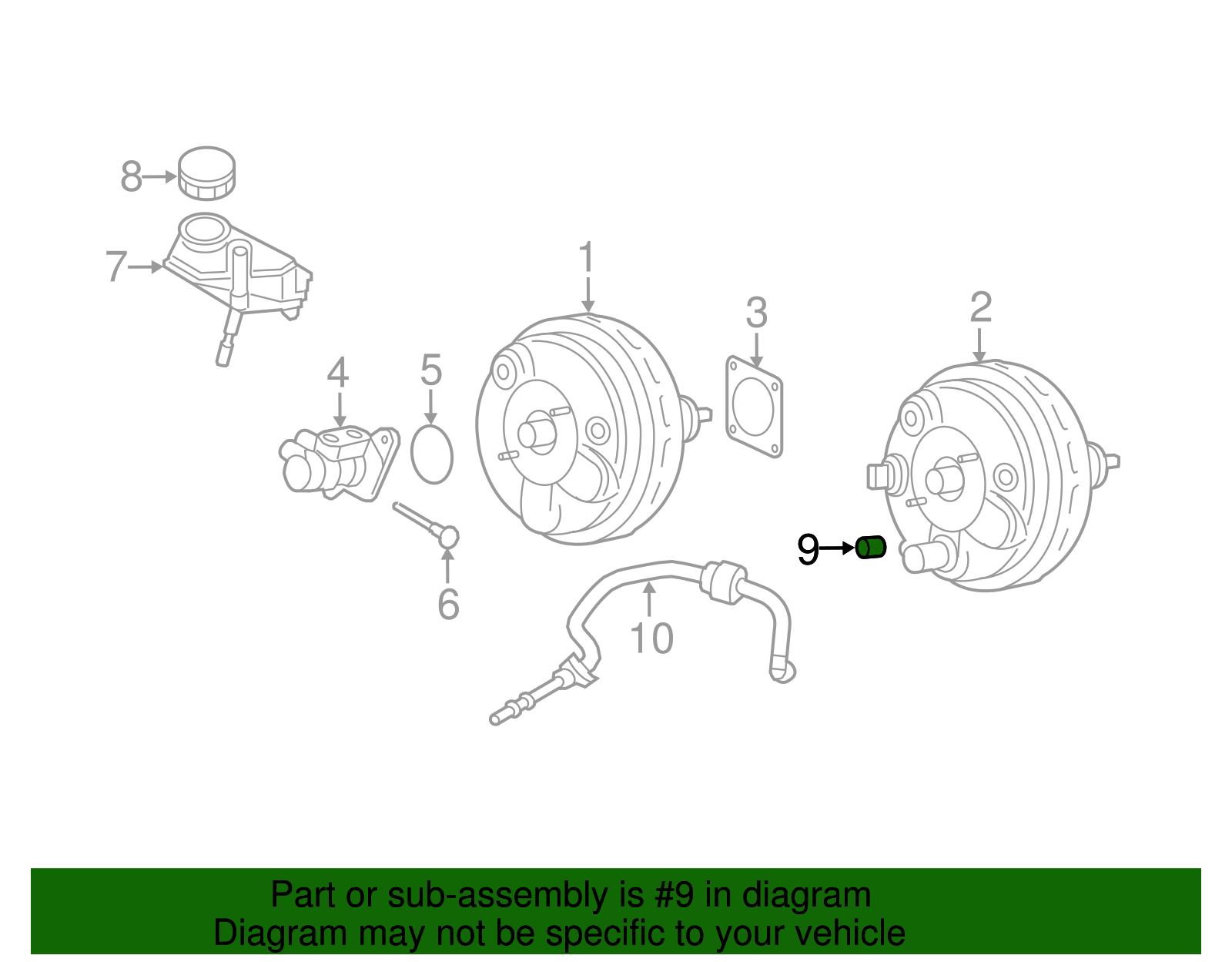 8
7
1
3
2
4
5
6
9
10

Part or sub-assembly is #9 in diagram
Diagram may not be specific to your vehicle