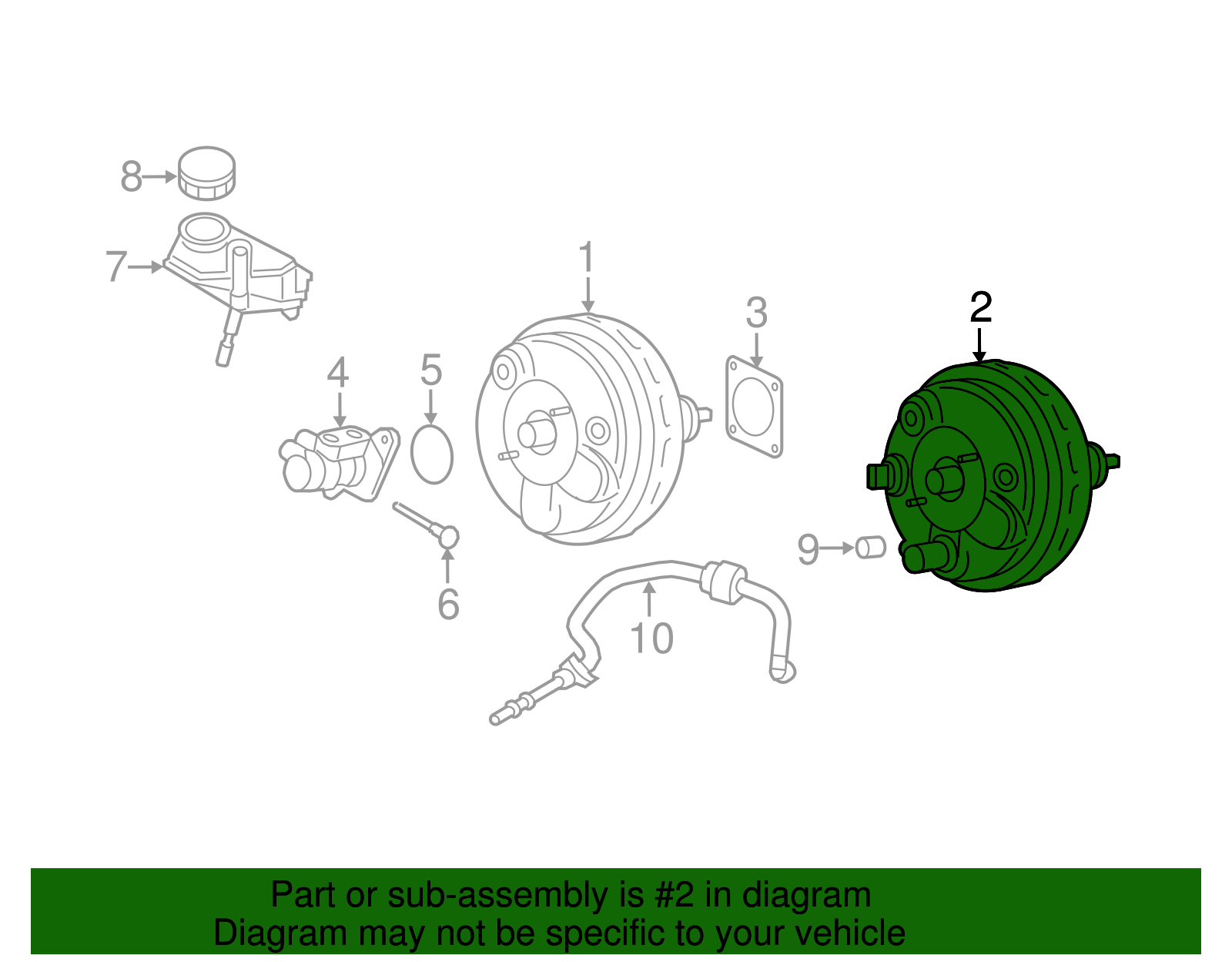 8
7
1
3
2
4
5
6
9
10

Part or sub-assembly is #2 in diagram
Diagram may not be specific to your vehicle