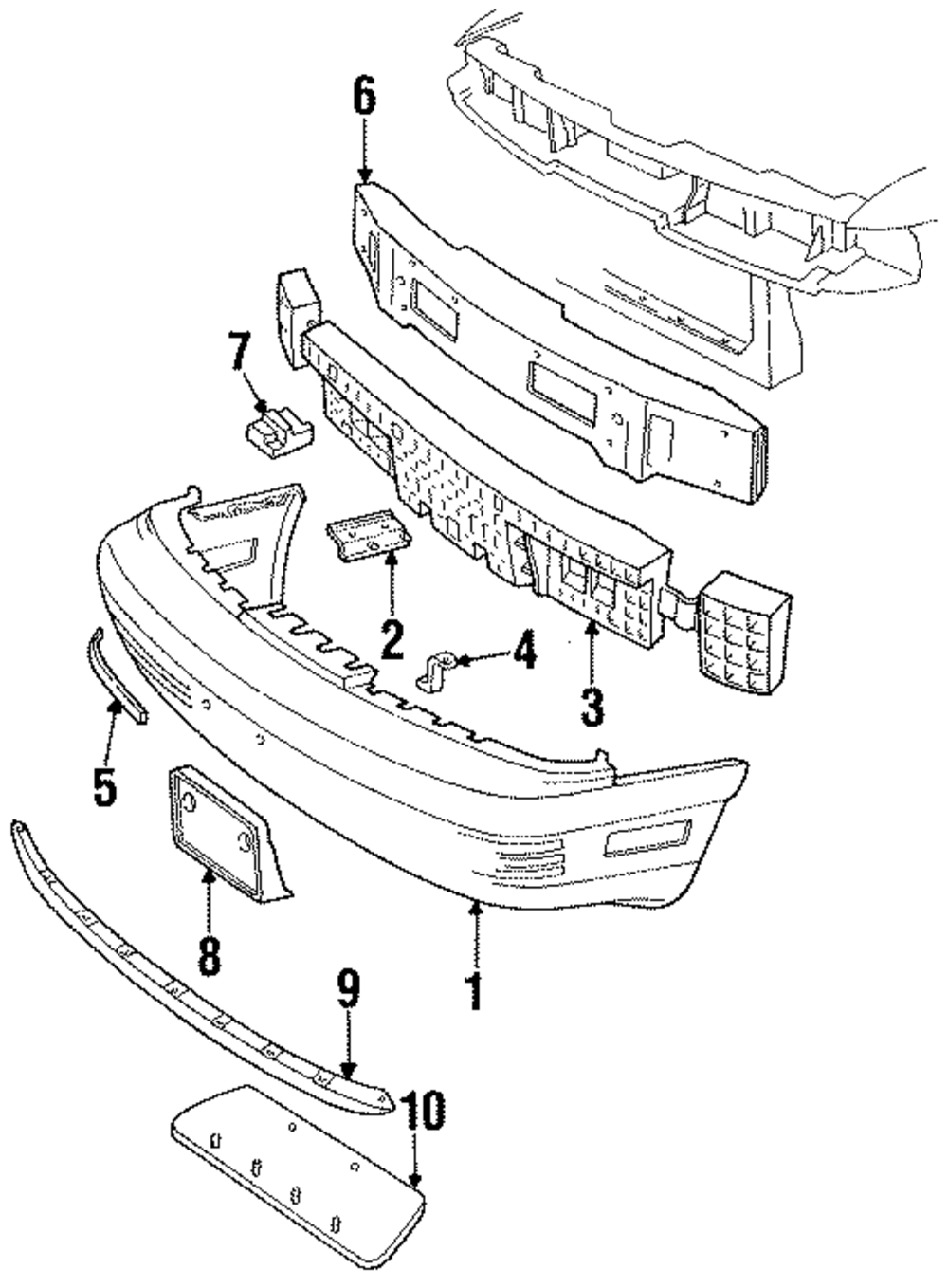 6
7
2
4
3
5
8
1
9
10