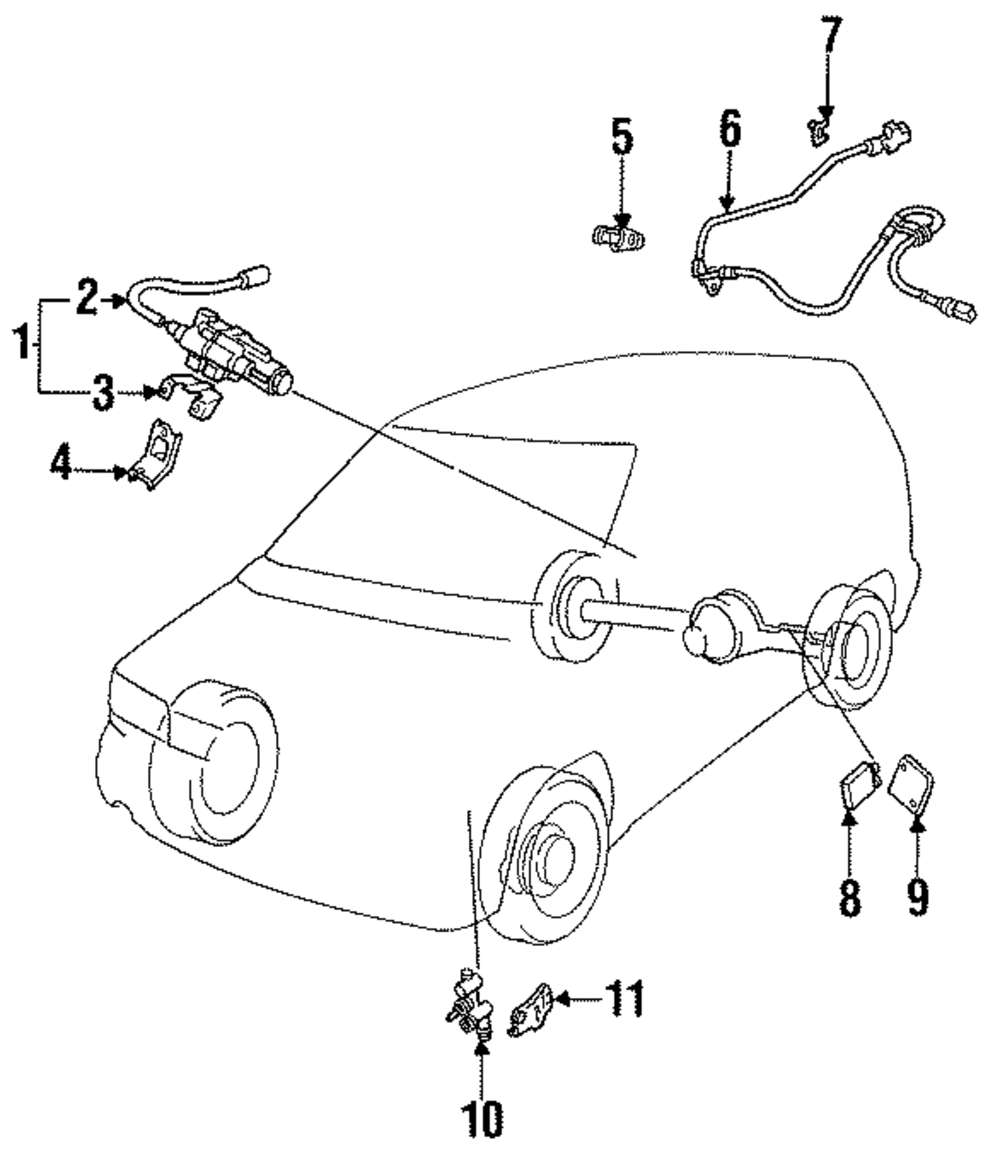 7
5
6
2
1
3
4
8
9
11
10