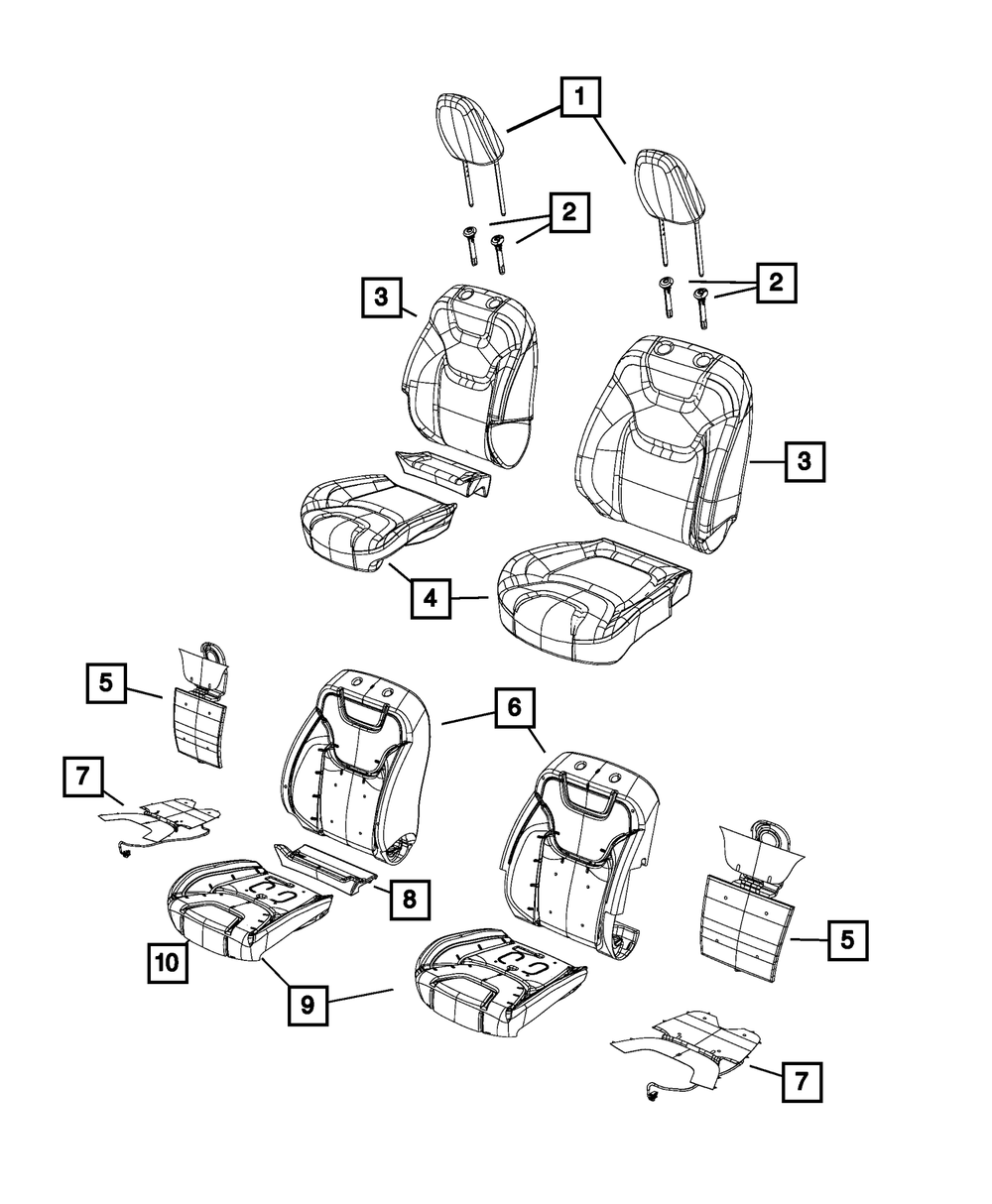 1
2
2
3
3
4
5
6
7
8
5
10
9
7