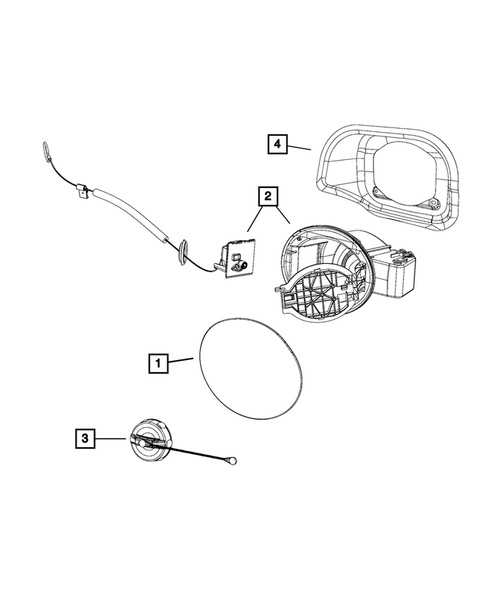 4

2

1

3