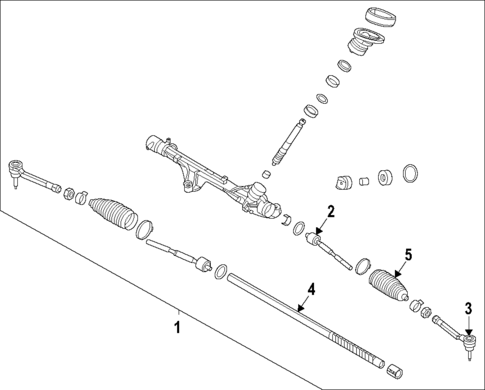 2
5
4
3
1