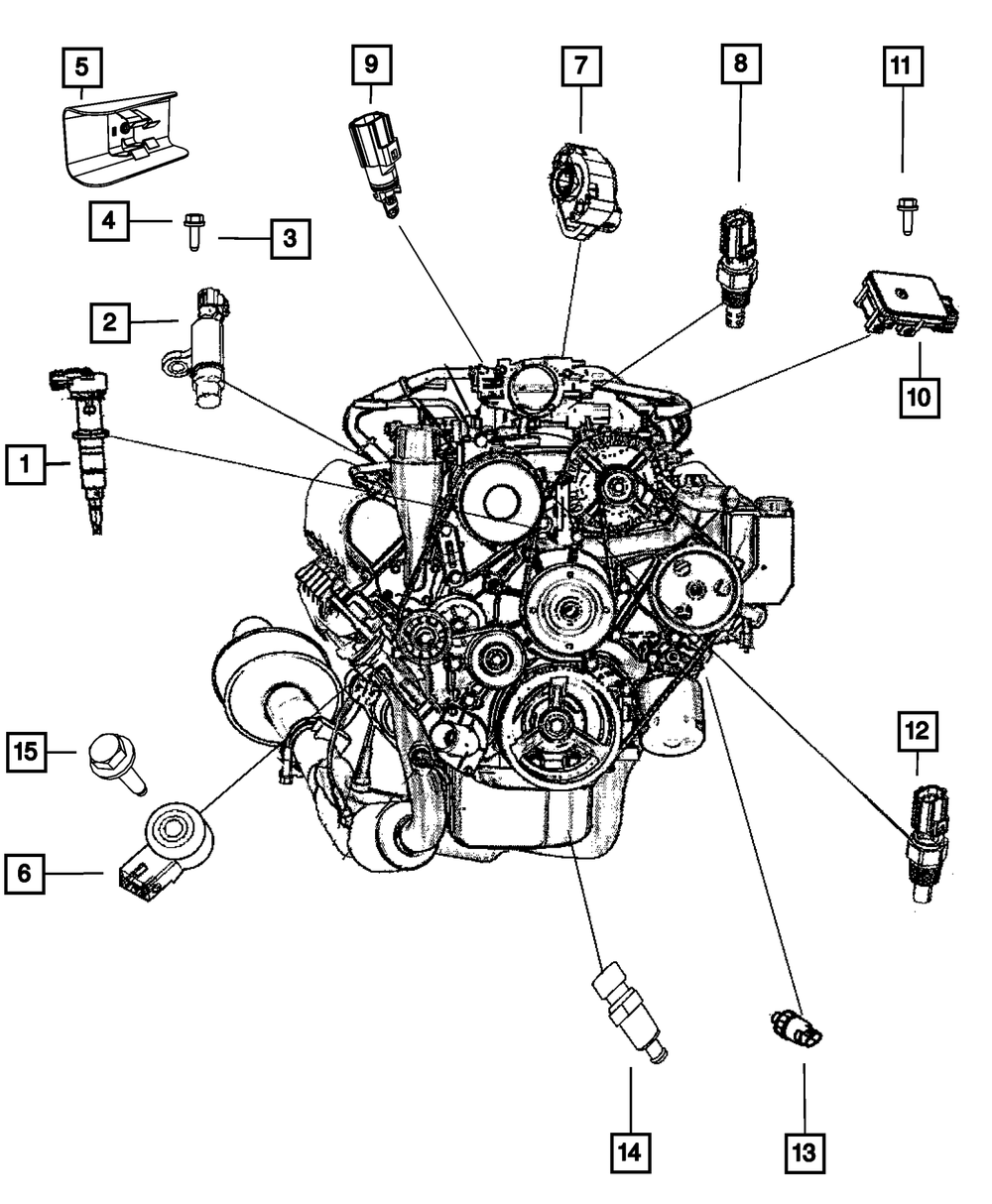 5
9
7
8
11
4
3
2
10
1
15
12
6
14
13