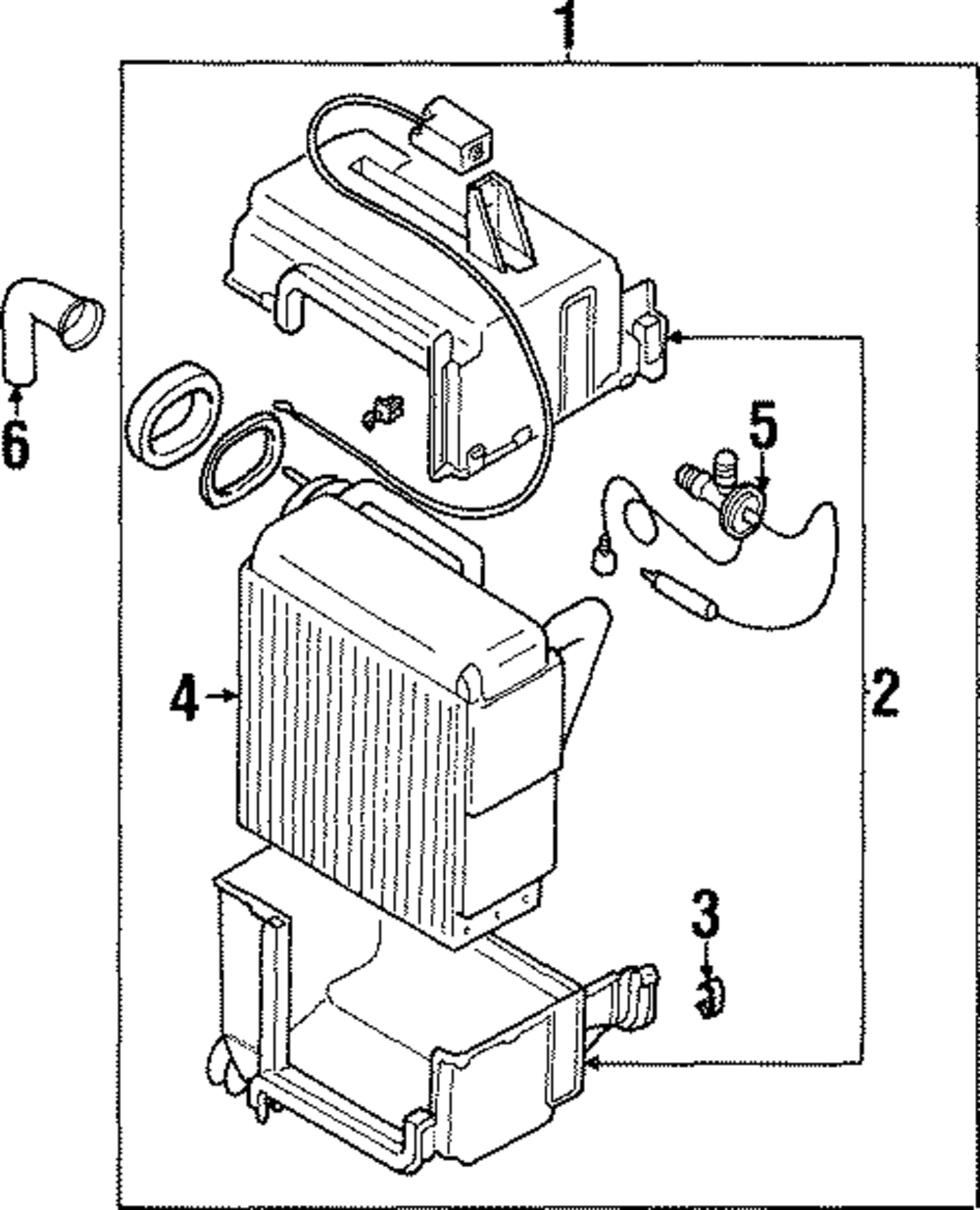 1
6
5
4
2
3