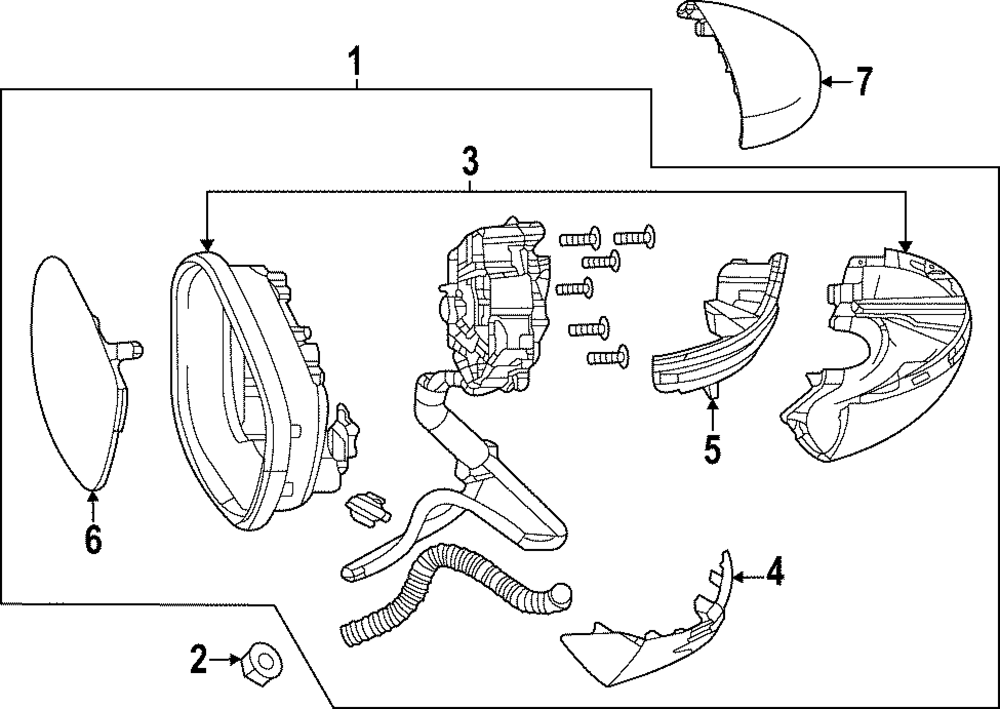 1
7
3
5
6
4
2