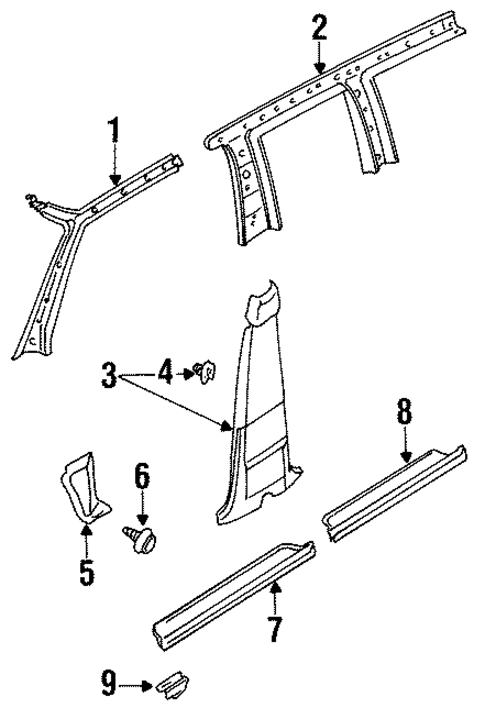 2
1
3
4
8
6
5
7
9