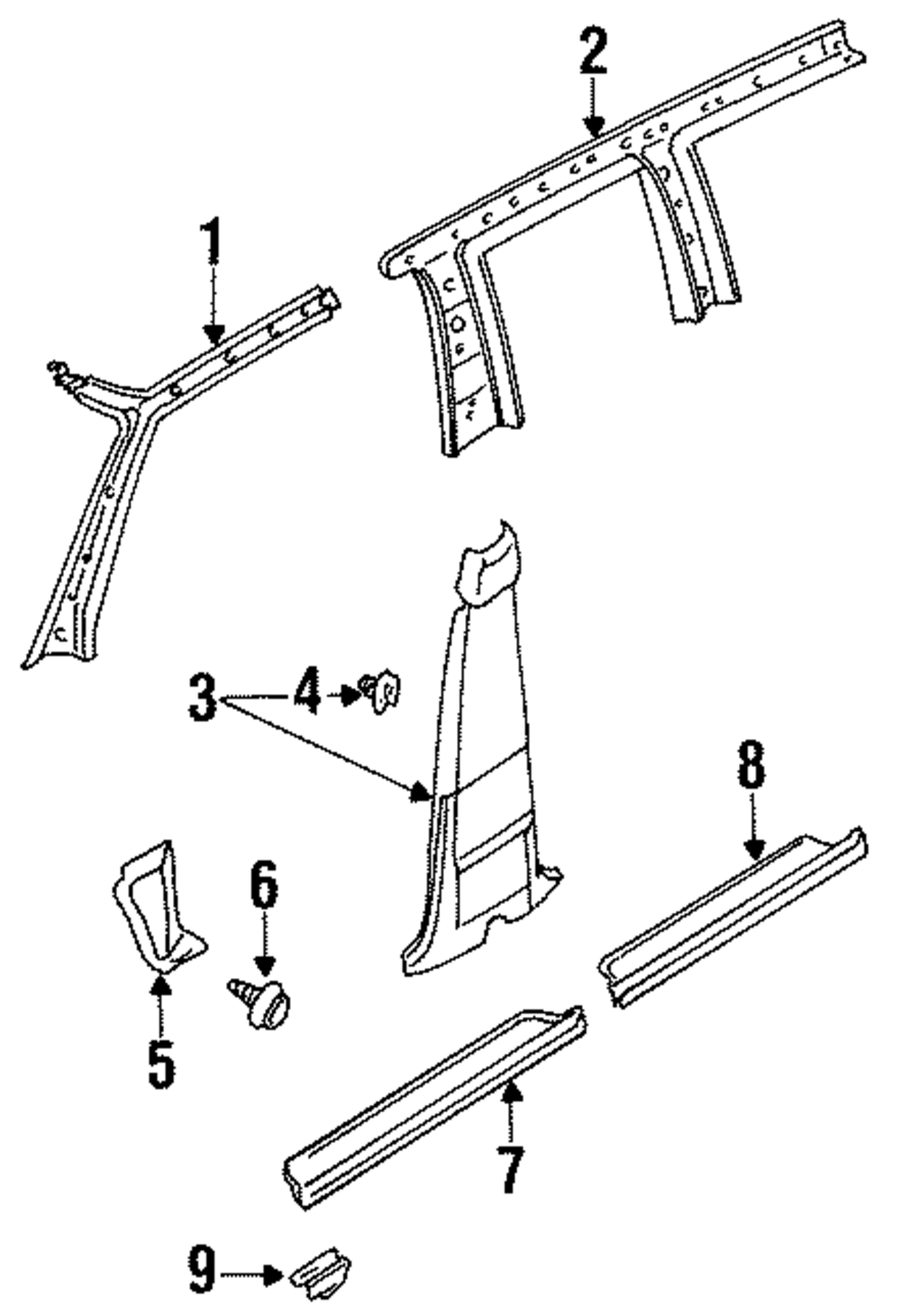 2
1
3
4
8
6
5
7
9