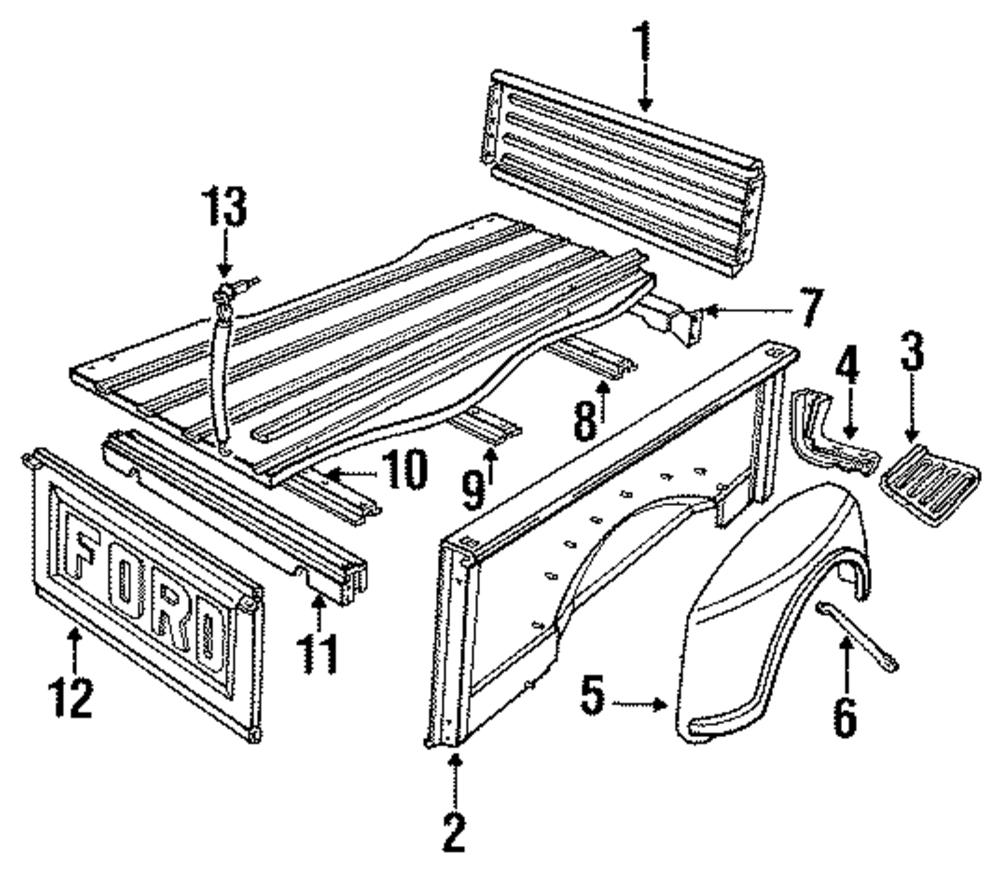 1
13
7
4
3
8
10
9
FORD
11
12
5
6
2