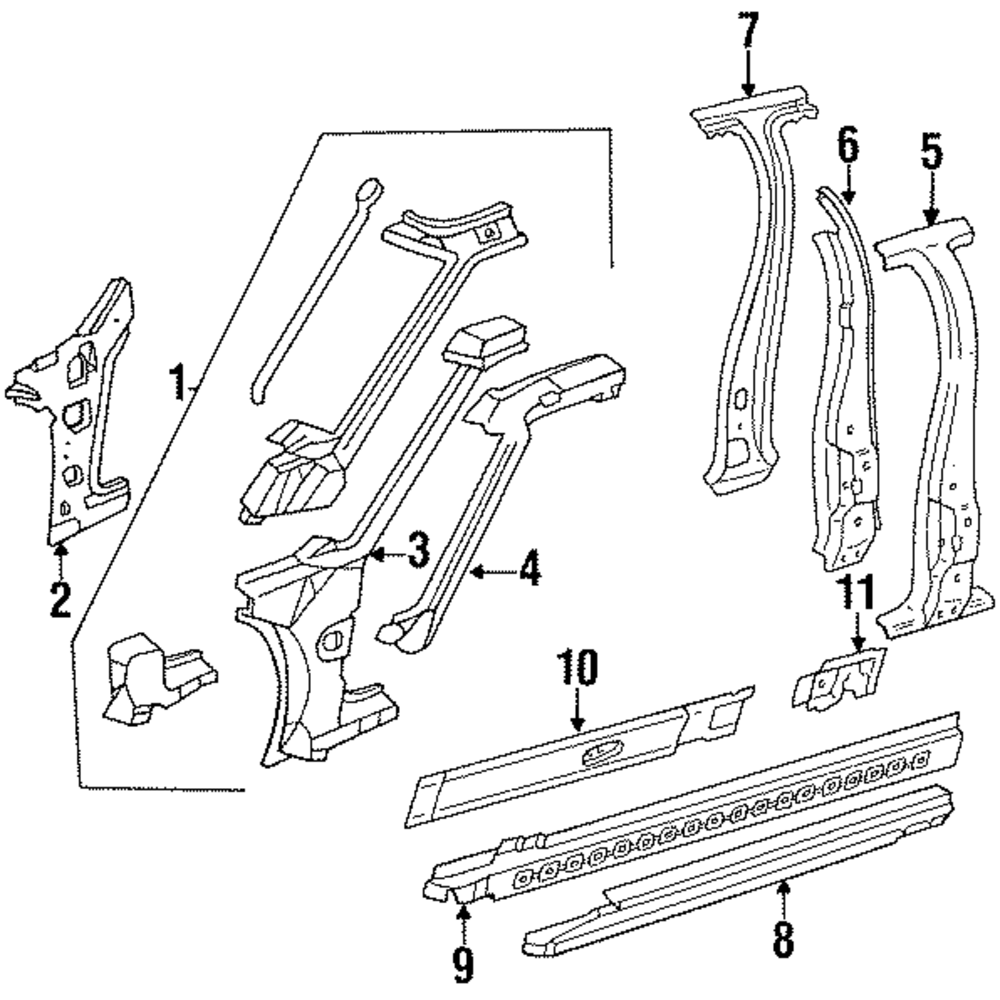 7
6
5
1
2
3
4
11
10
9
8