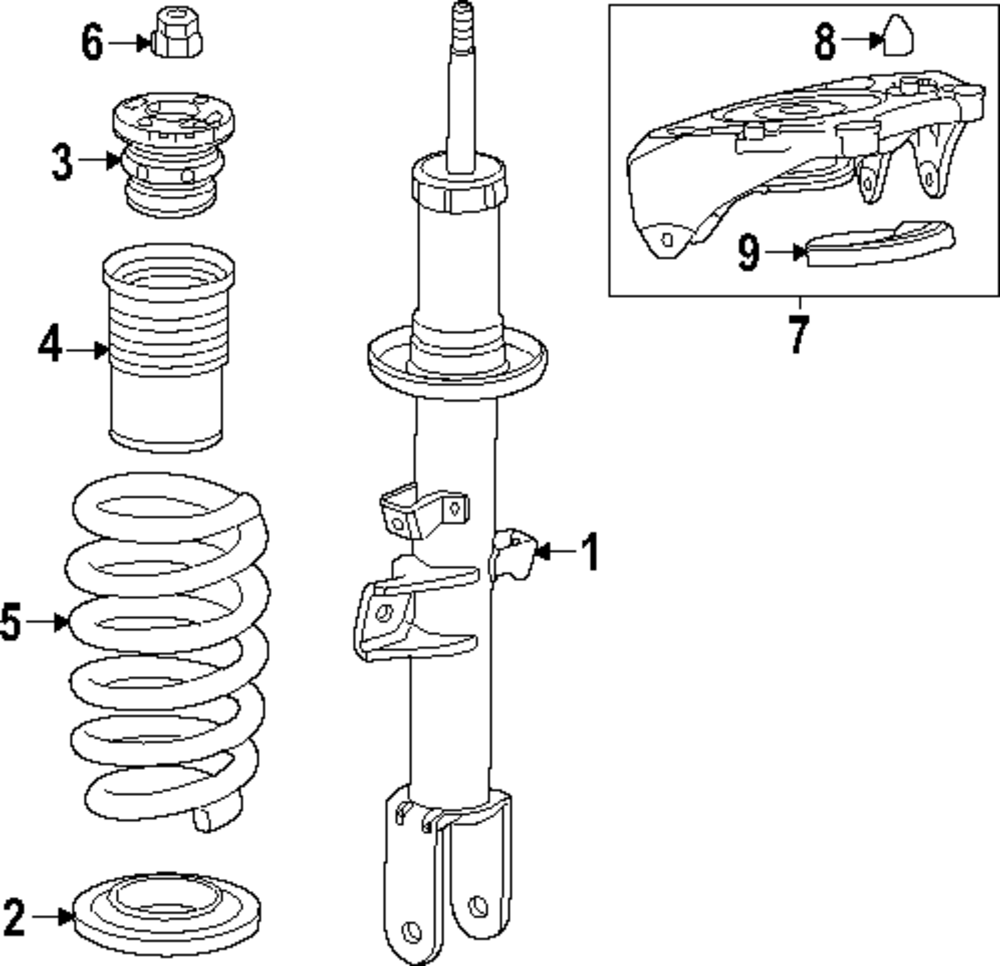 6
3
4
5
2
1
8
9
7