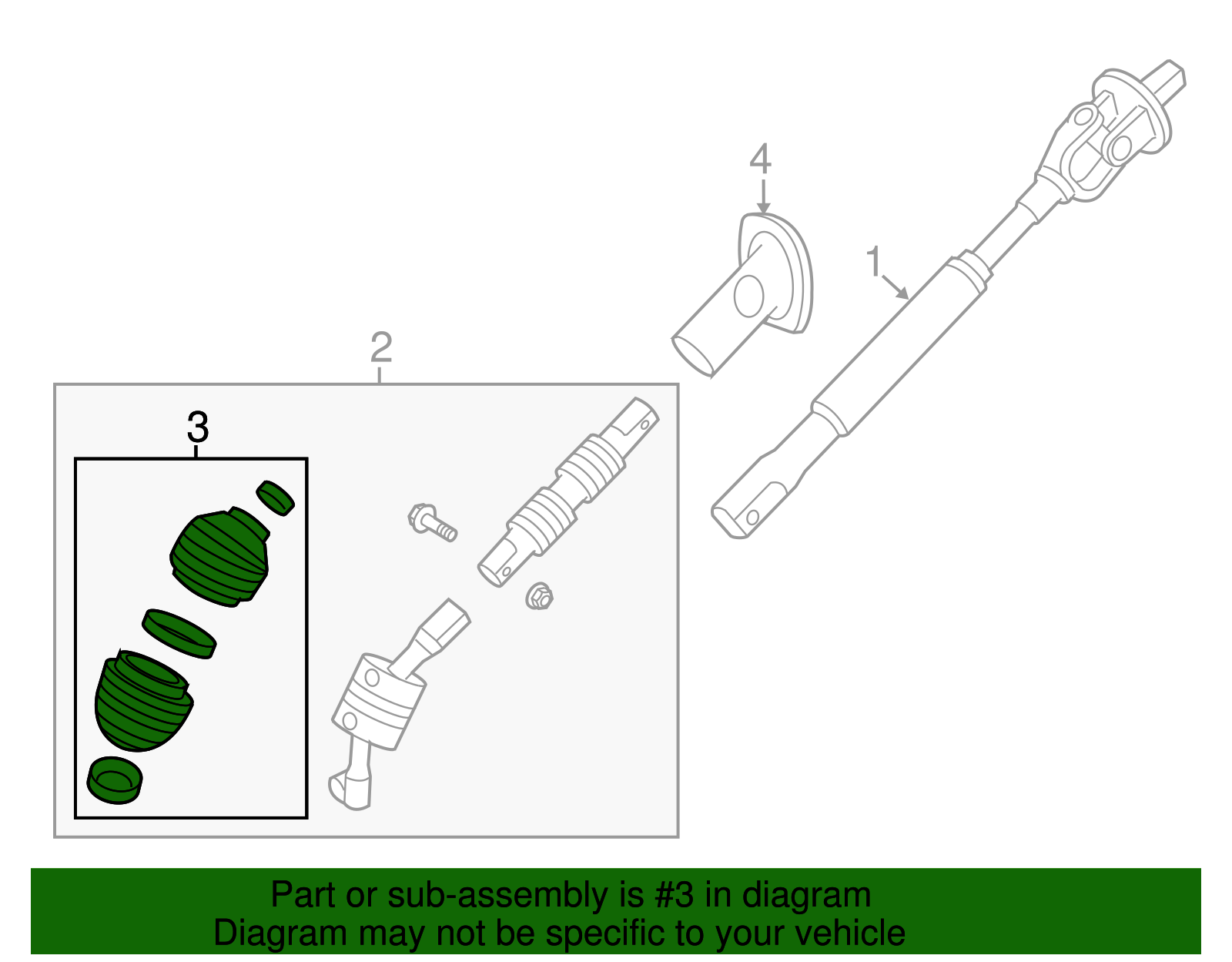 4

1

2

3

Part or sub-assembly is #3 in diagram
Diagram may not be specific to your vehicle