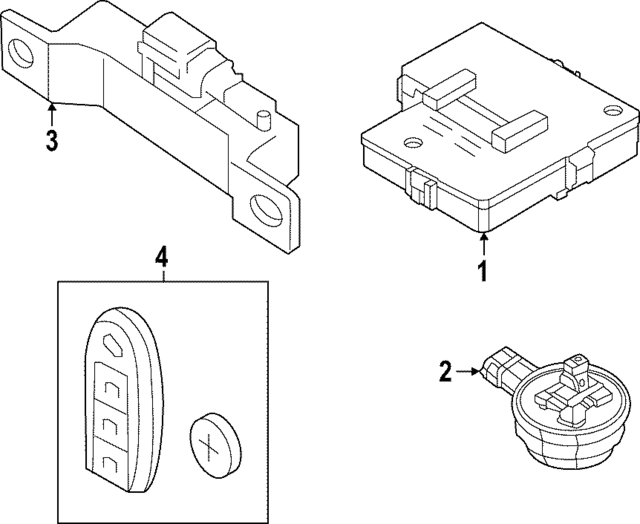 3

1

4

2