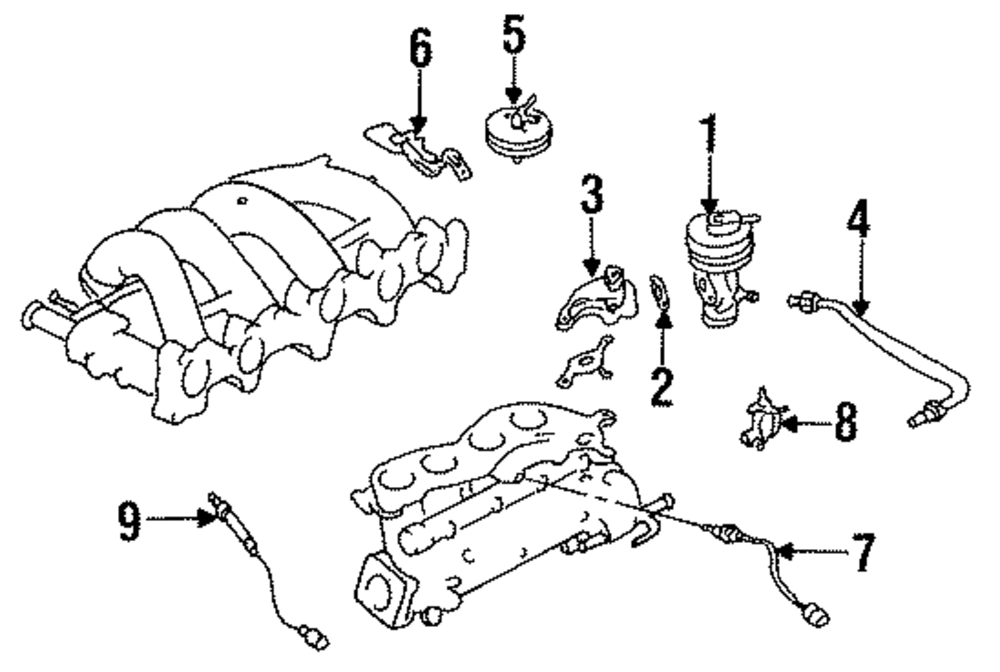 6
5
1
3
4
2
8
9
7