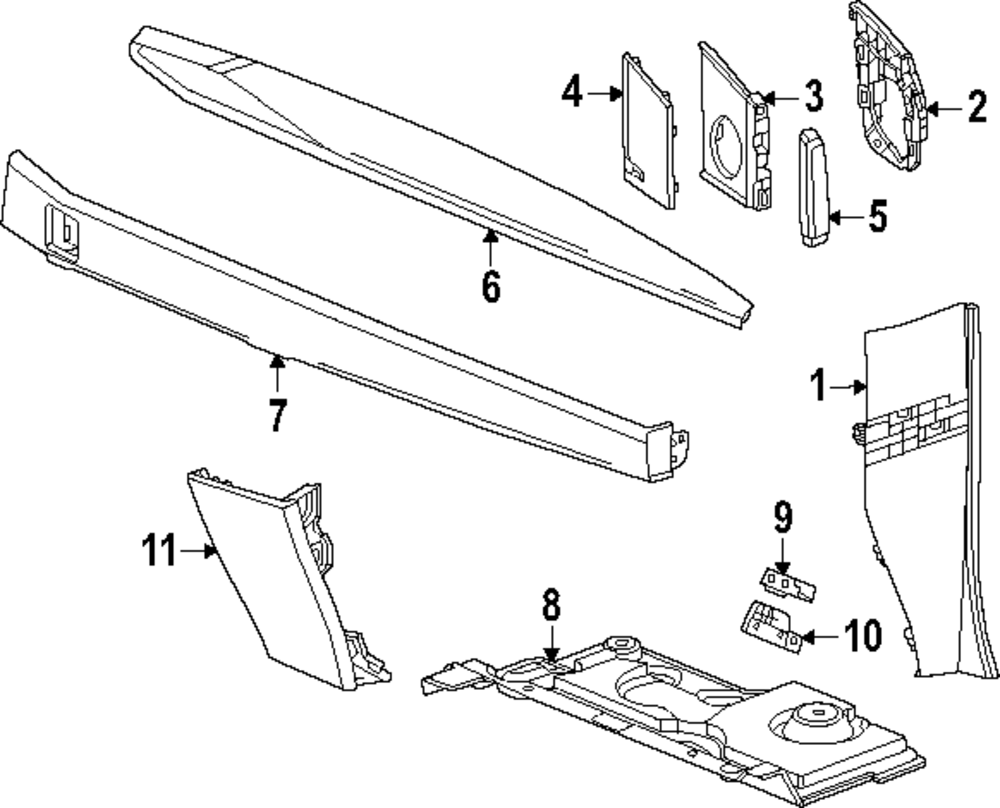 4
3
2
5
6
7
1
9
11
8
10