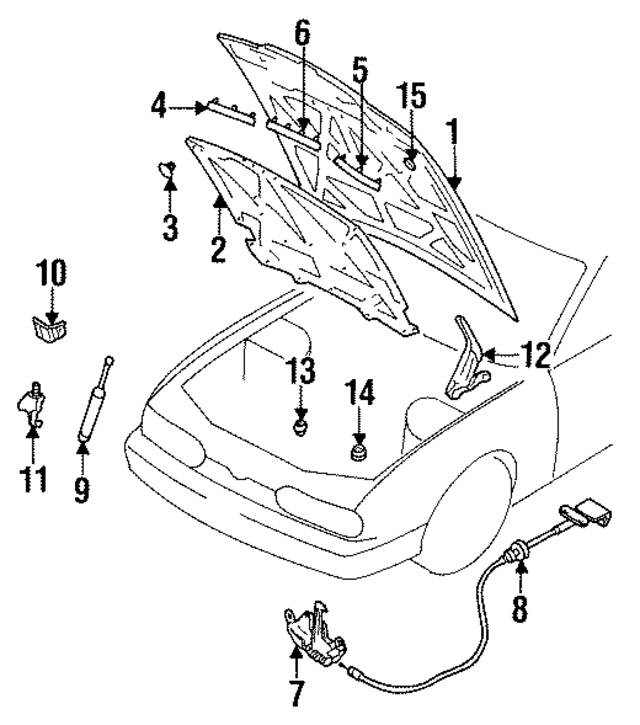 6
5
15
4
1
3
2
10
12
13
14
11
9
8
7