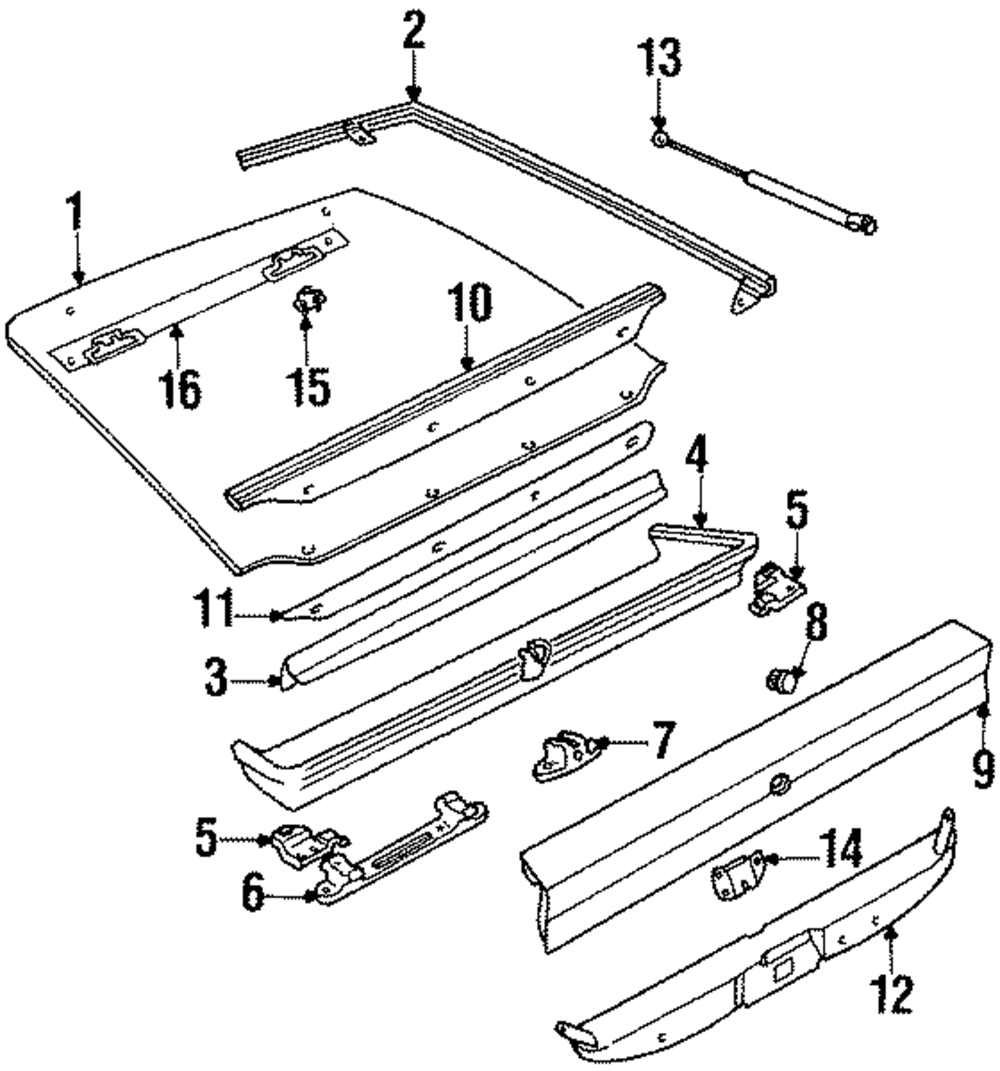 2
13
1
10
16
15
4
5
11
8
3
7
9
5
14
6
12