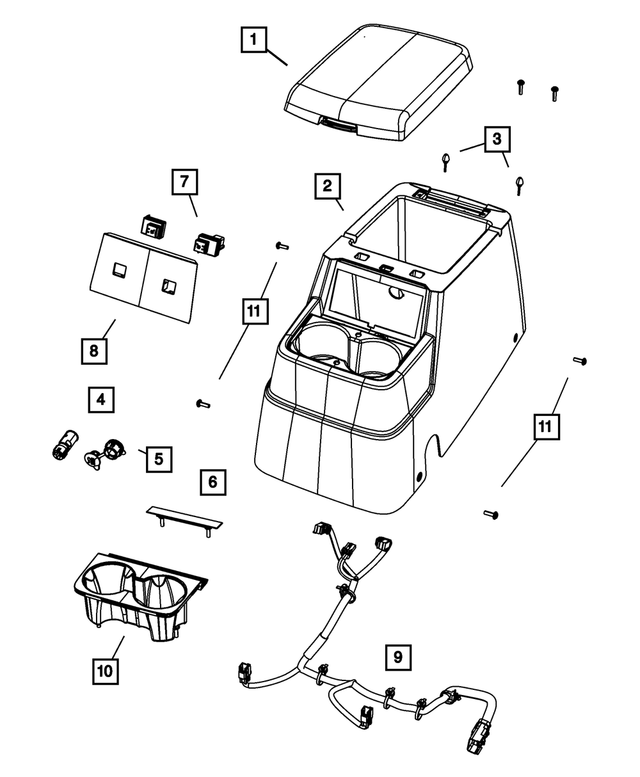 1

3

7

2

11

8

4

11

5

6

9

10