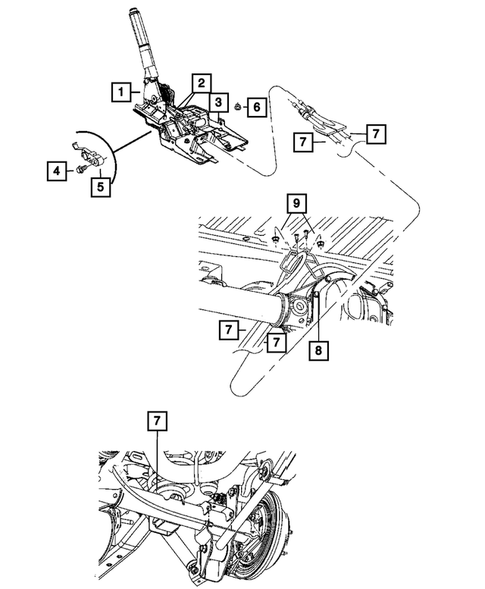 1
2
3
6
7
7
4
5
9
7
7
8
7