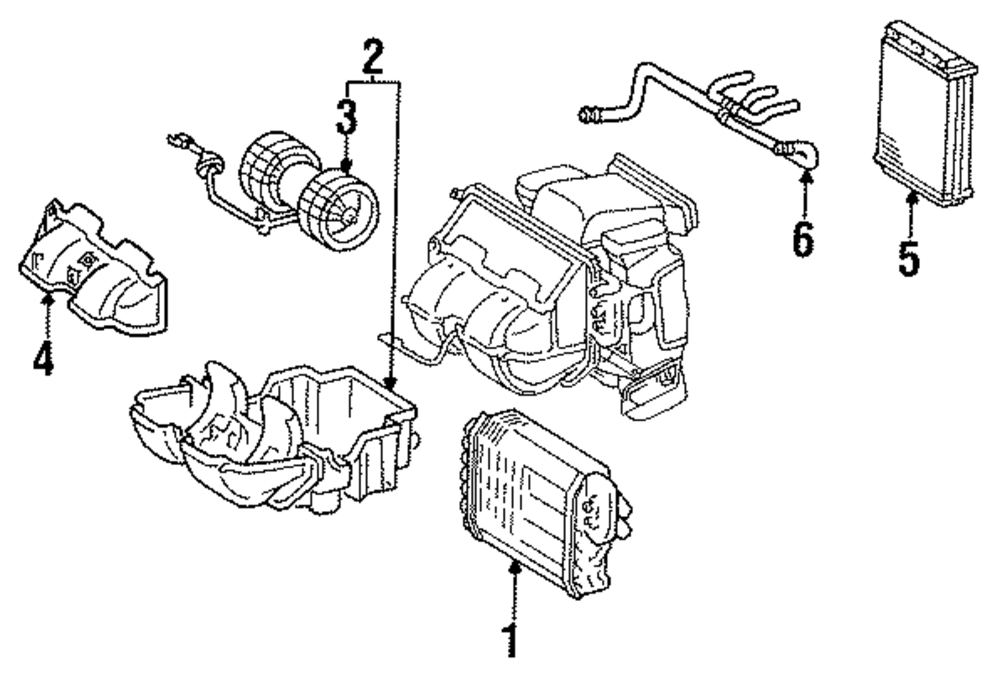 2
3
6
5
4
1